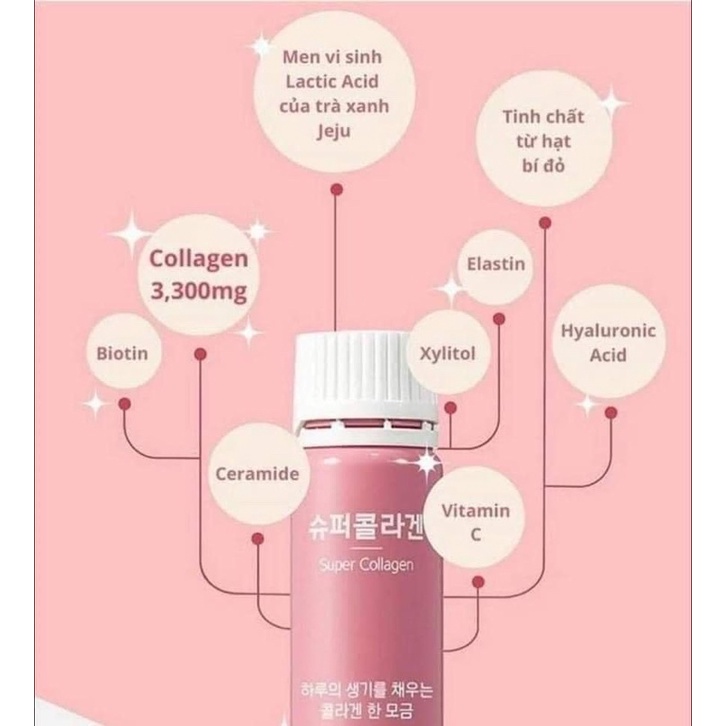 Men vi sinh Lactic Acid của trà xanh Jeju

Tinh chất từ hạt bí đỏ

Collagen 3,300mg

Elastin

Biotin

Xylitol

Hyaluronic Acid

Ceramide

Vitamin C

슈퍼콜라겐

Super Collagen

하루의 생기를 채우는 콜라겐 한 모금