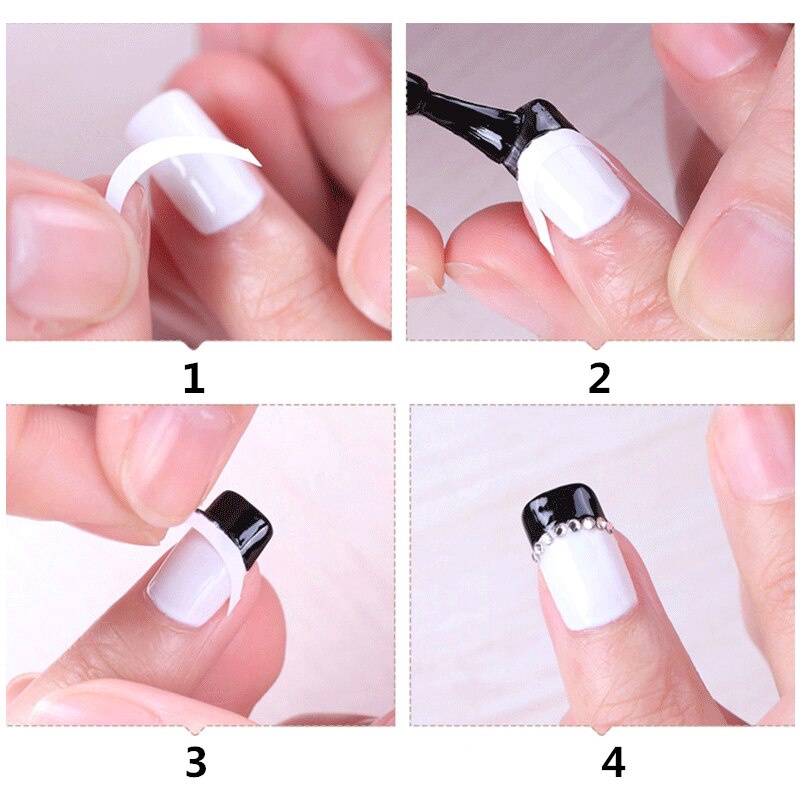 1

2

3

4