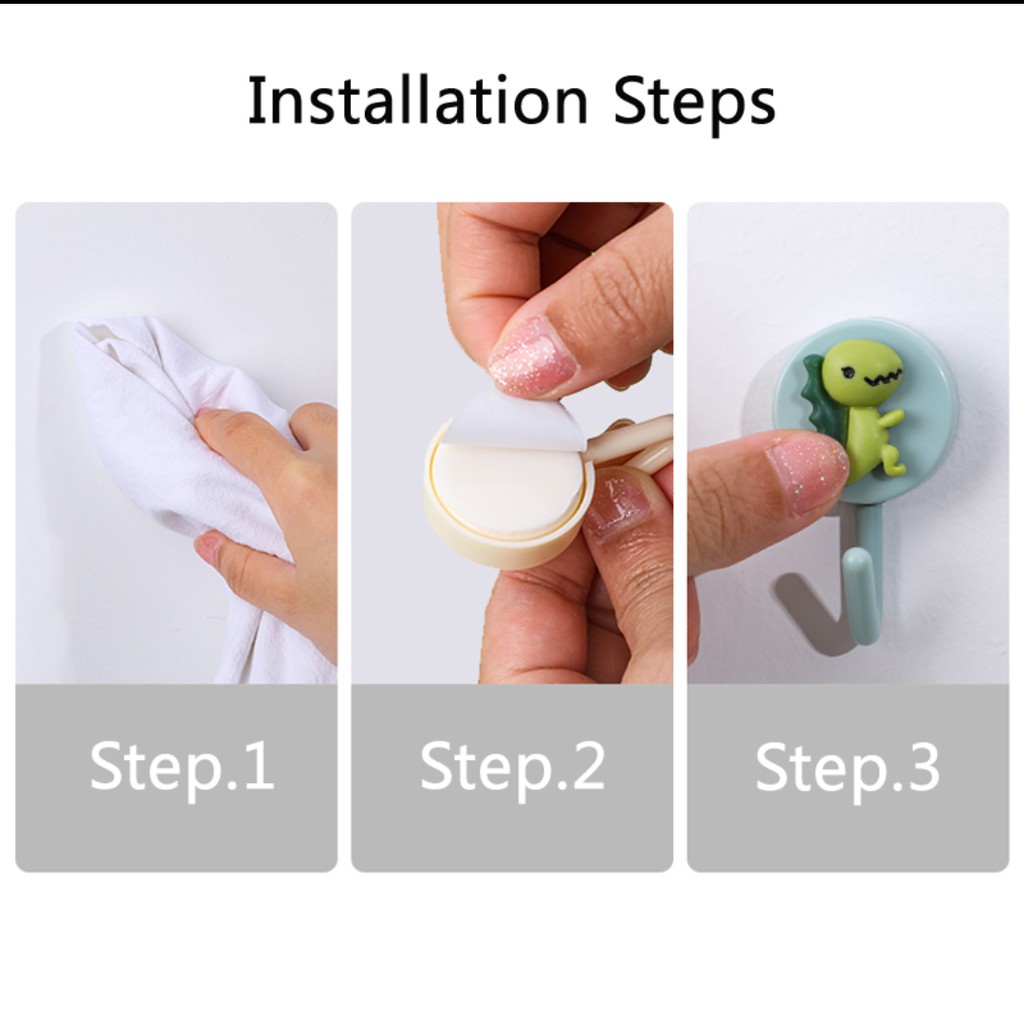 Installation Steps

Step.1

Step.2

Step.3