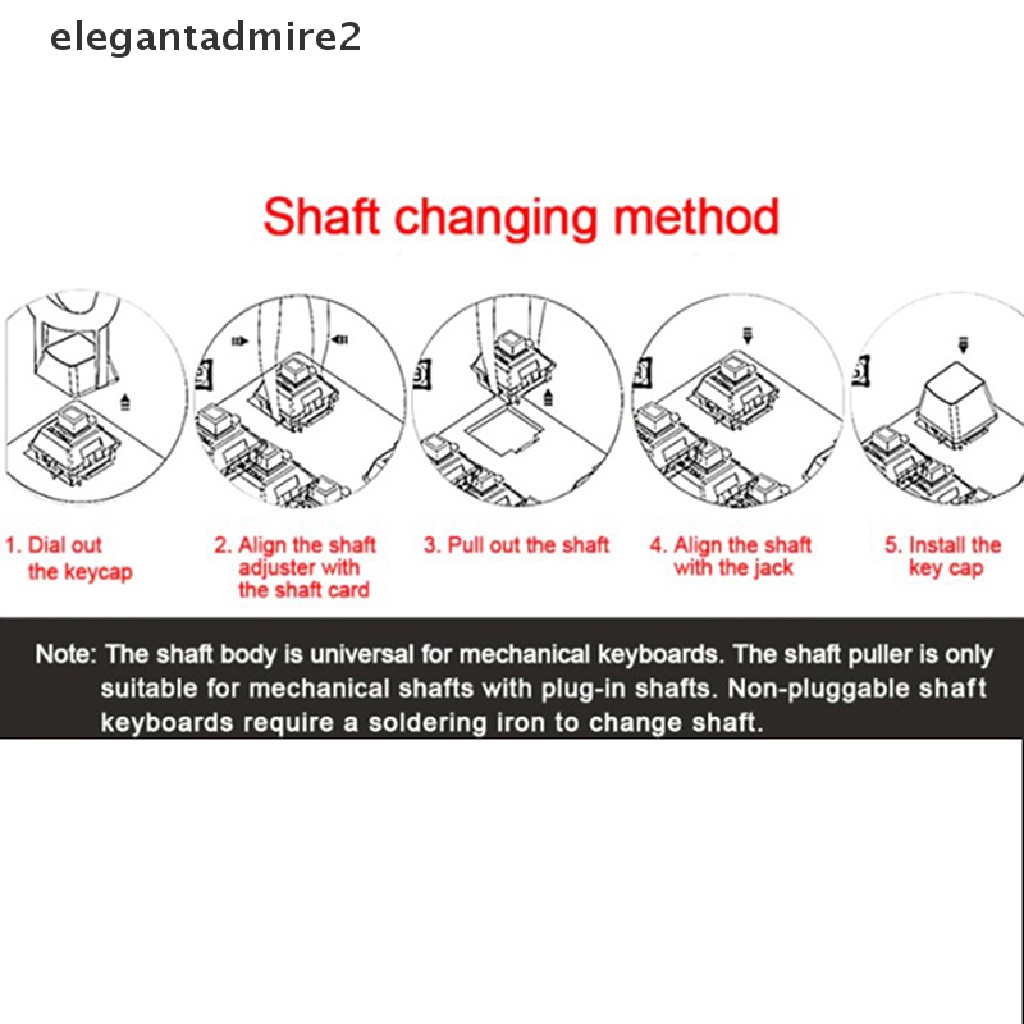 elegantadmire2

Shaft changing method

1. Dial out the keycap

2. Align the shaft adjuster with the shaft card

3. Pull out the shaft

4. Align the shaft with the jack

5. Install the key cap

Note: The shaft body is universal for mechanical keyboards. The shaft puller is only suitable for mechanical shafts with plug-in shafts. Non-pluggable shaft keyboards require a soldering iron to change shaft.