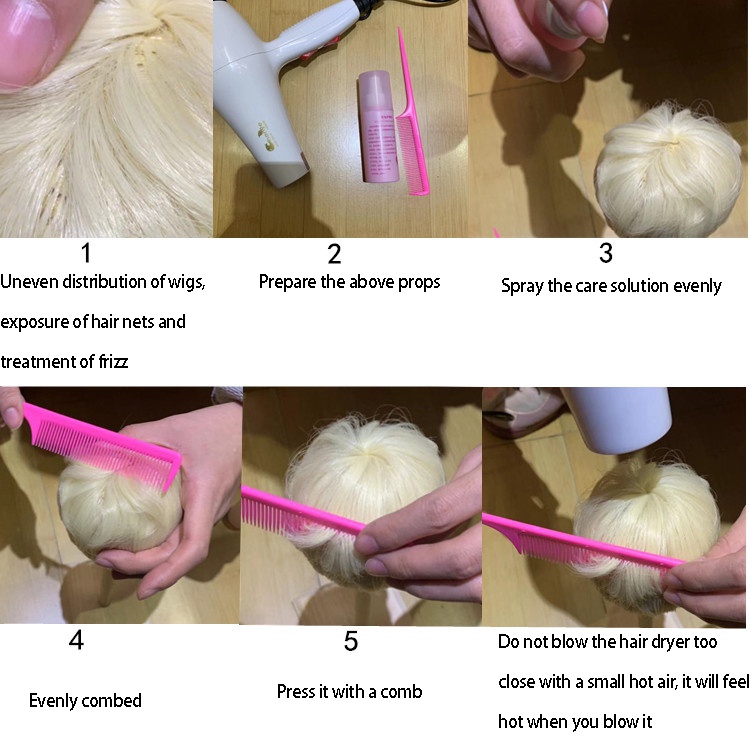 1
Uneven distribution of wigs, exposure of hair nets and treatment of frizz

2
Prepare the above props

3
Spray the care solution evenly

4
Evenly combed

5
Press it with a comb

Do not blow the hair dryer too close with a small hot air, it will feel hot when you blow it