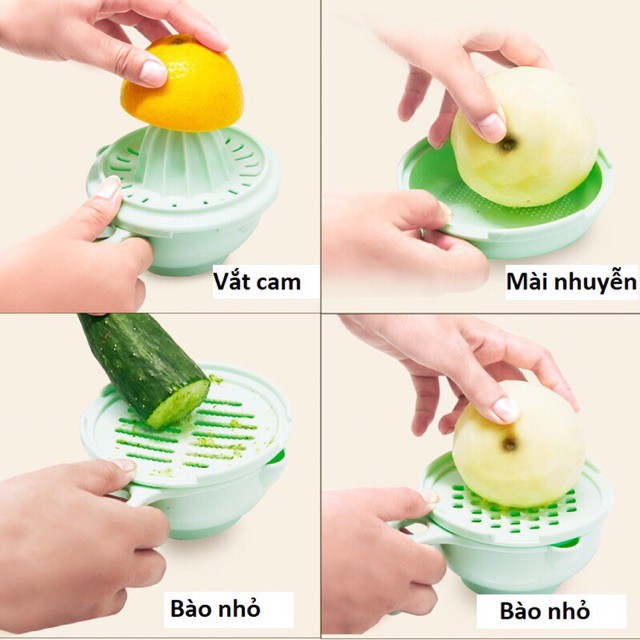 Vắt cam

Mài nhuyễn

Bào nhỏ

Bào nhỏ