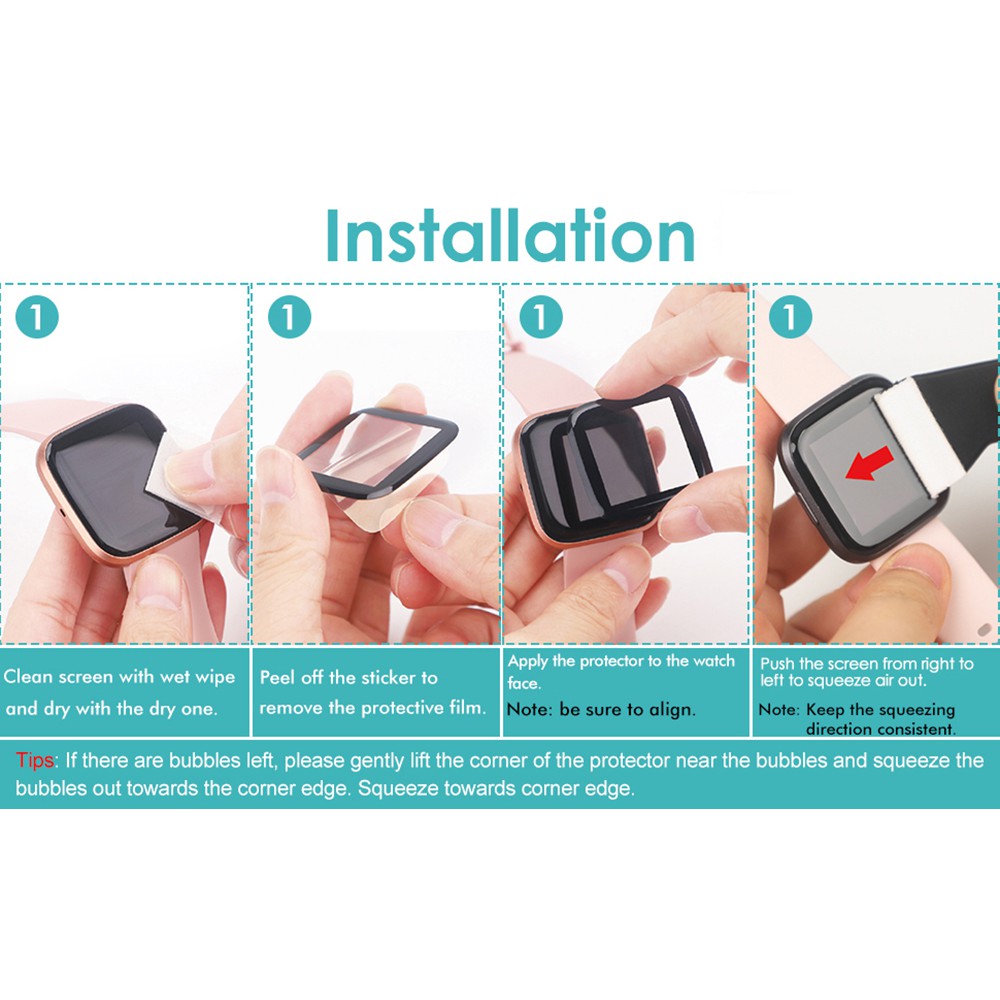 Installation

1

Clean screen with wet wipe and dry with the dry one.

1

Peel off the sticker to remove the protective film.

1

Apply the protector to the watch face.

Note: be sure to align.

1

Push the screen from right to left to squeeze air out.

Note: Keep the squeezing direction consistent.

Tips: If there are bubbles left, please gently lift the corner of the protector near the bubbles and squeeze the bubbles out towards the corner edge. Squeeze towards corner edge.