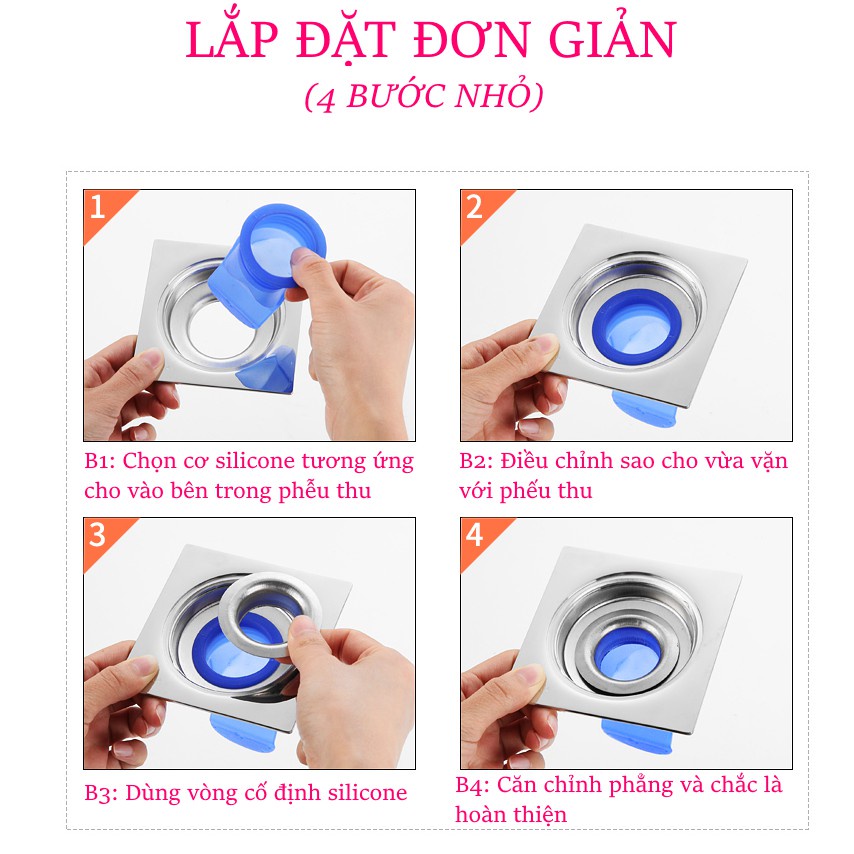 LẮP ĐẶT ĐƠN GIẢN
(4 BƯỚC NHỎ)

1

B1: Chọn cơ silicone tương ứng cho vào bên trong phễu thu

2

B2: Điều chỉnh sao cho vừa vặn với phễu thu

3

B3: Dùng vòng cố định silicone

4

B4: Căn chỉnh phẳng và chắc là hoàn thiện