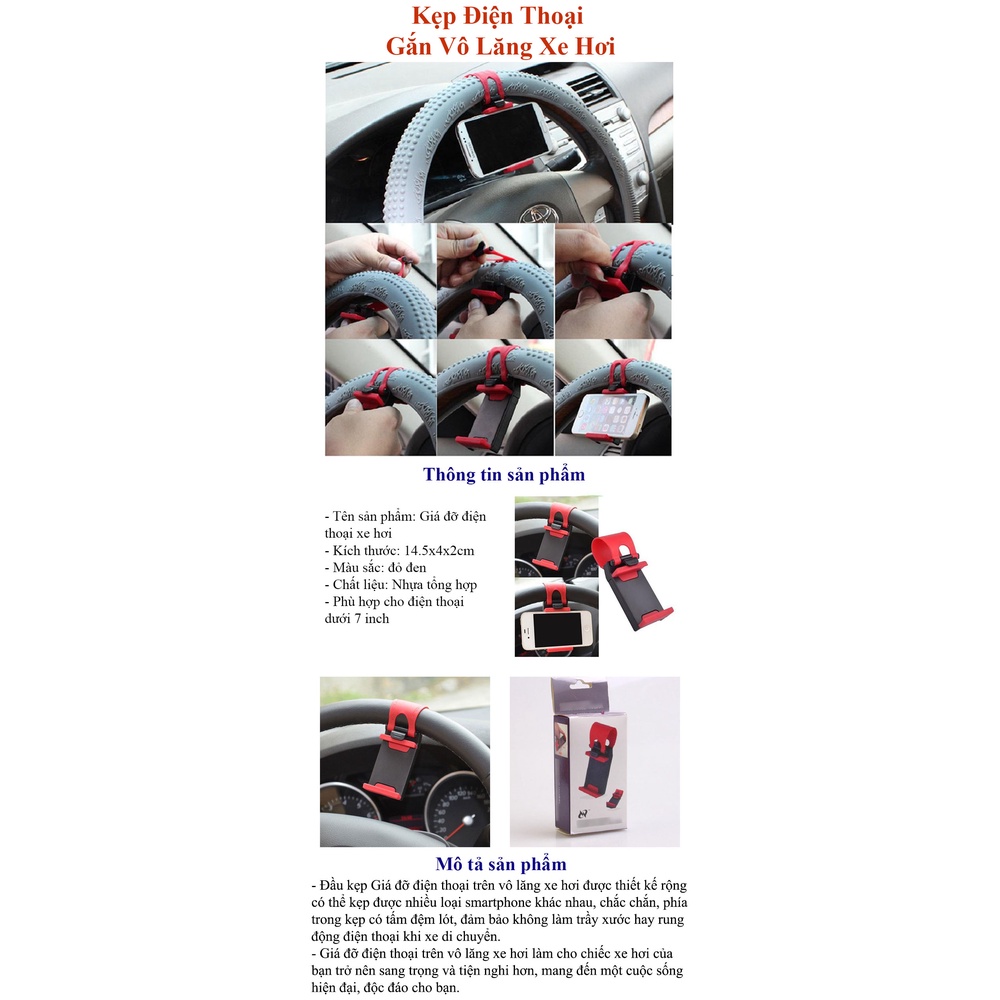 Kẹp Điện Thoại
Gắn Vô Lăng Xe Hơi

Thông tin sản phẩm

- Tên sản phẩm: Giá đỡ điện thoại xe hơi
- Kích thước: 14.5x4x2cm
- Màu sắc: đỏ đen
- Chất liệu: Nhựa tổng hợp
- Phù hợp cho điện thoại dưới 7 inch

Mô tả sản phẩm

- Đầu kẹp Giá đỡ điện thoại trên vô lăng xe hơi được thiết kế rộng có thể kẹp được nhiều loại smartphone khác nhau, chắc chắn, phía trong kẹp có tấm đệm lót, đảm bảo không làm trầy xước hay rung động điện thoại khi xe di chuyển.
- Giá đỡ điện thoại trên vô lăng xe hơi làm cho chiếc xe hơi của bạn trở nên sang trọng và tiện nghi hơn, mang đến một cuộc sống hiện đại, độc đáo cho bạn.