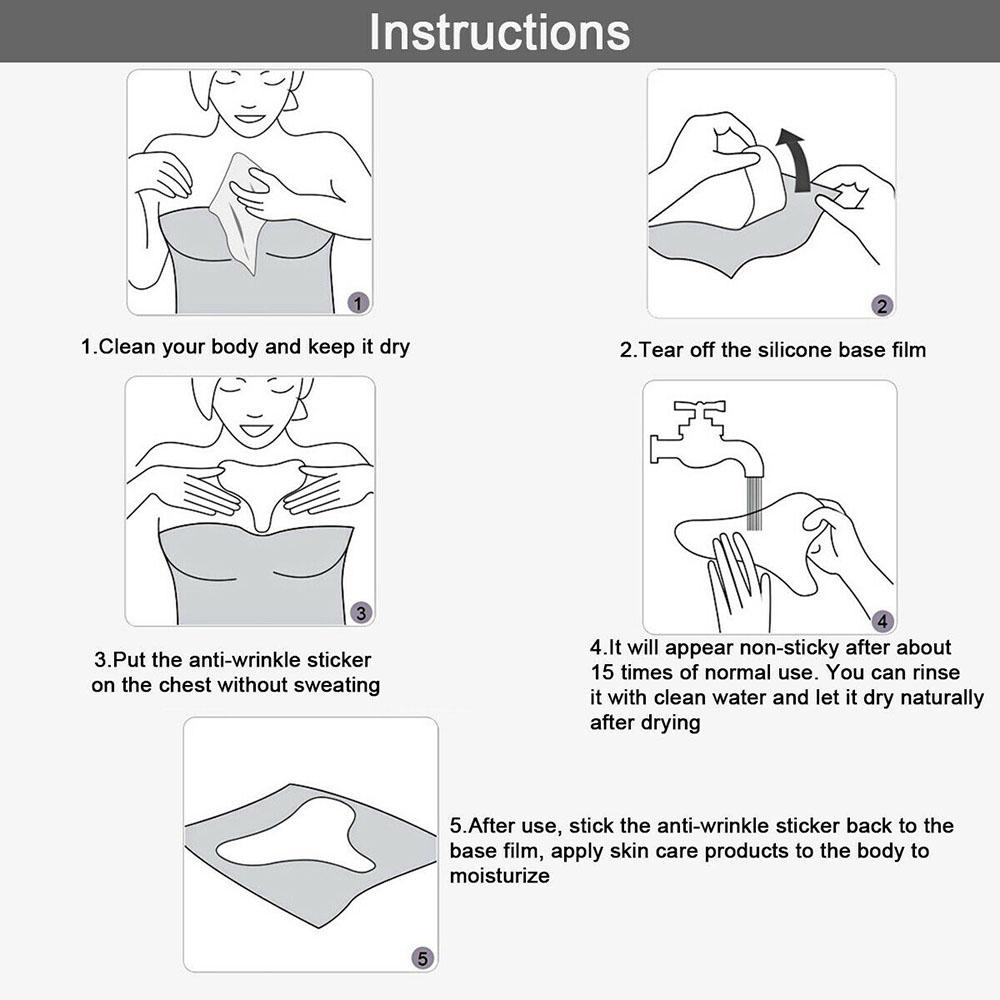 Instructions

1

1.Clean your body and keep it dry

2

2.Tear off the silicone base film

3

3.Put the anti-wrinkle sticker on the chest without sweating

4

4.It will appear non-sticky after about 15 times of normal use. You can rinse it with clean water and let it dry naturally after drying

5

5.After use, stick the anti-wrinkle sticker back to the base film, apply skin care products to the body to moisturize