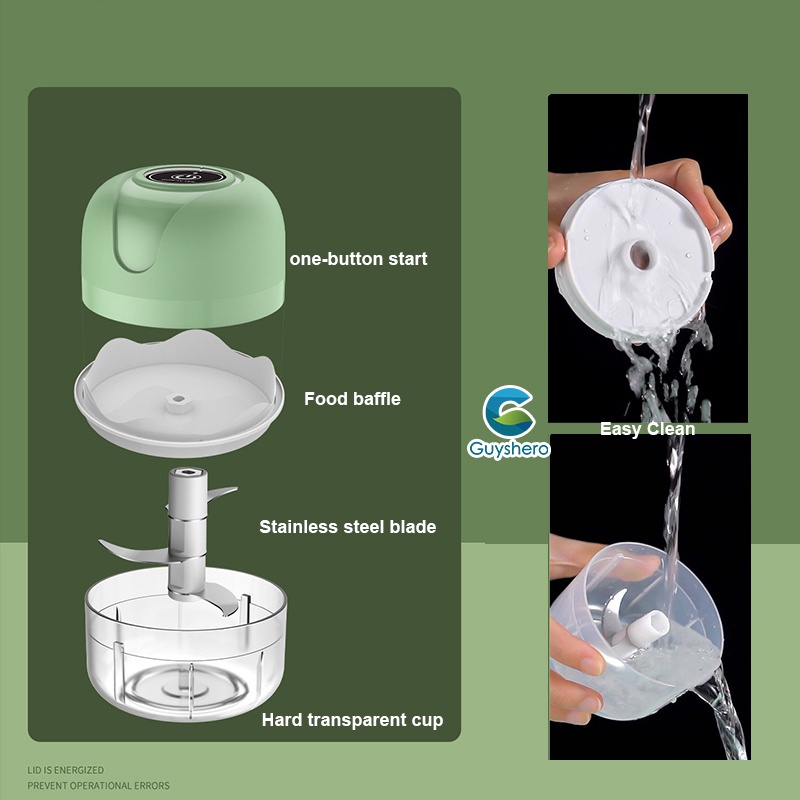 one-button start

Food baffle

Stainless steel blade

Hard transparent cup

Guyshero

Easy Clean

LID IS ENERGIZED
PREVENT OPERATIONAL ERRORS