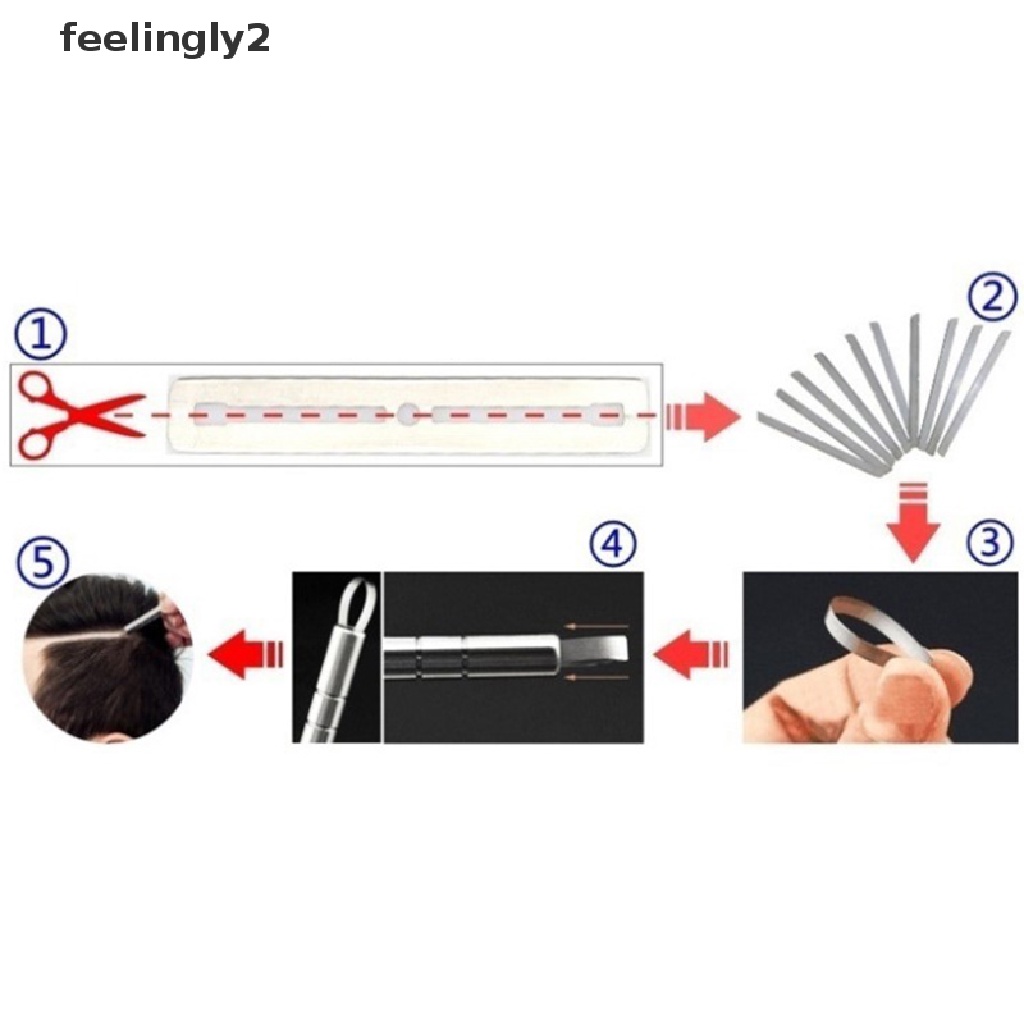 feelingly2

①

②

③

④

⑤