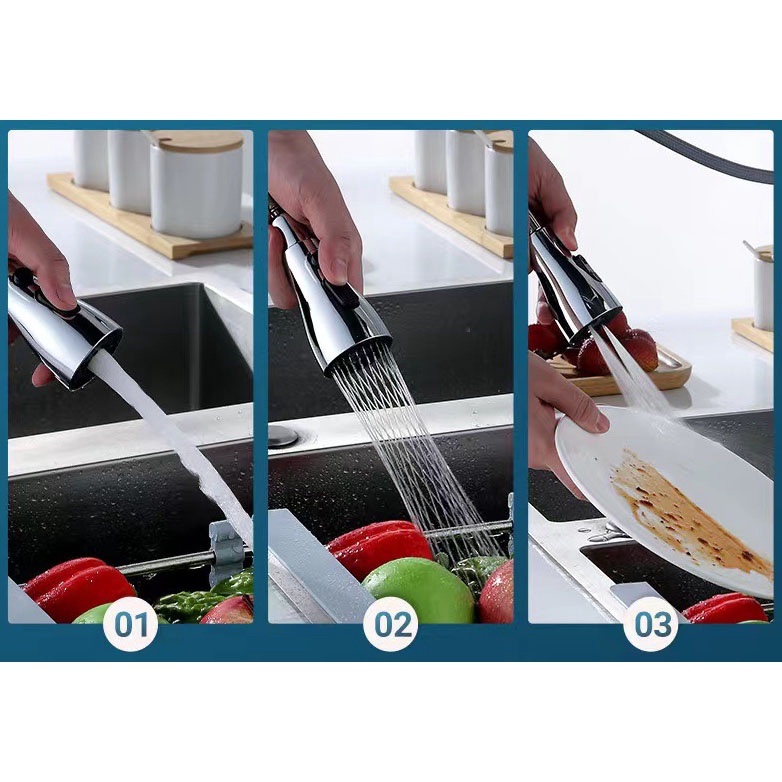 01

02

03