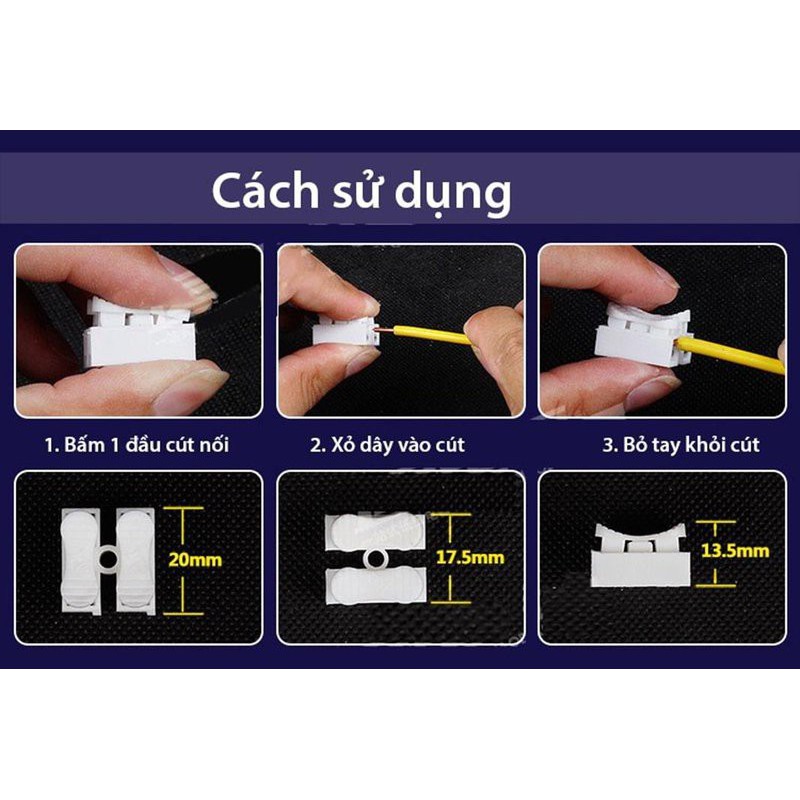 Cách sử dụng

1. Bấm 1 đầu cút nối

2. Xỏ dây vào cút

3. Bỏ tay khỏi cút

20mm

17.5mm

13.5mm