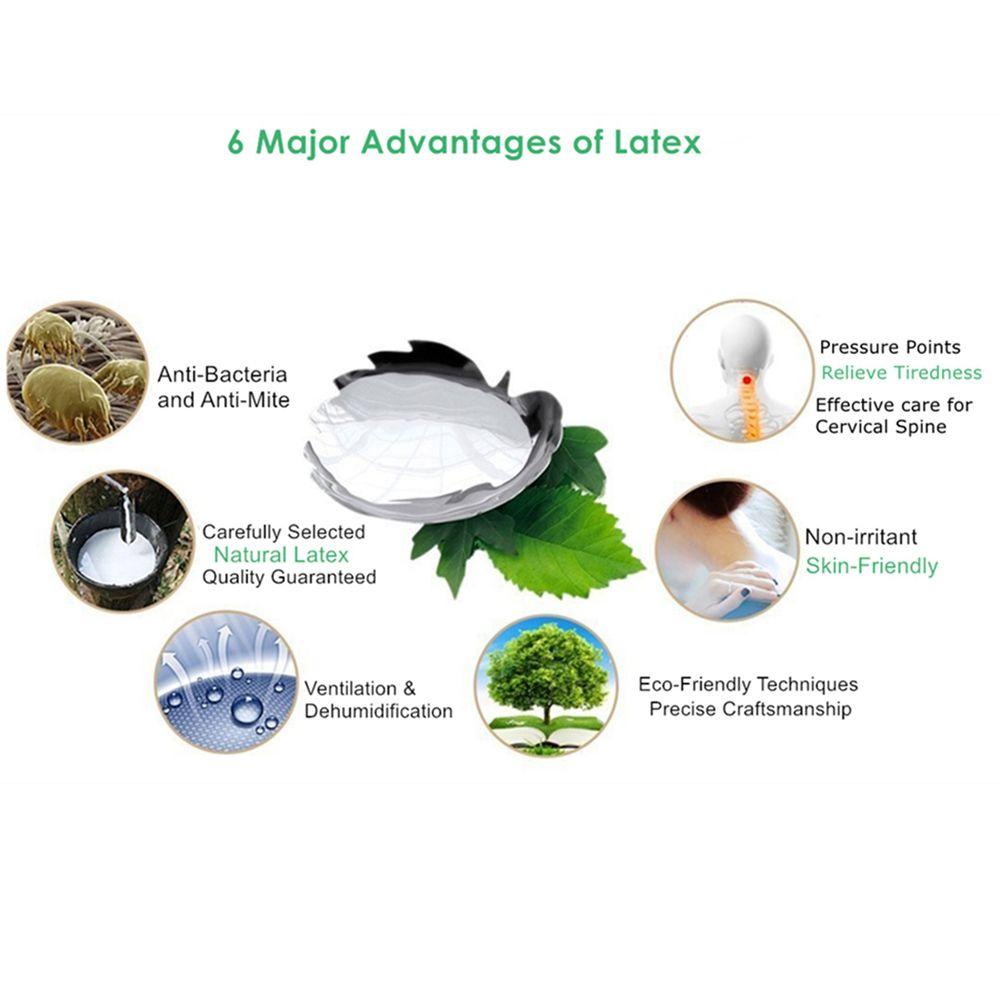 6 Major Advantages of Latex

Anti-Bacteria and Anti-Mite

Carefully Selected Natural Latex Quality Guaranteed

Ventilation & Dehumidification

Pressure Points Relieve Tiredness Effective care for Cervical Spine

Non-irritant Skin-Friendly

Eco-Friendly Techniques Precise Craftsmanship