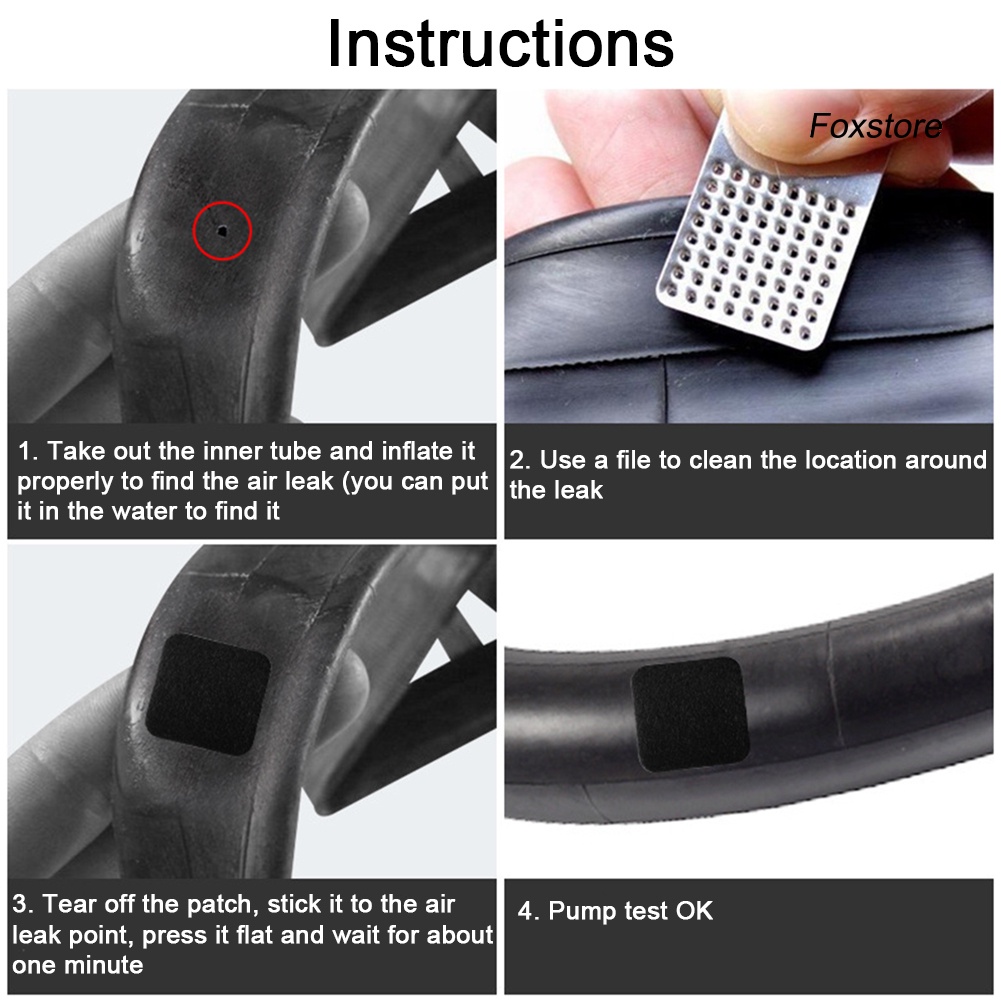 Instructions

Foxstore

1. Take out the inner tube and inflate it properly to find the air leak (you can put it in the water to find it

2. Use a file to clean the location around the leak

3. Tear off the patch, stick it to the air leak point, press it flat and wait for about one minute

4. Pump test OK