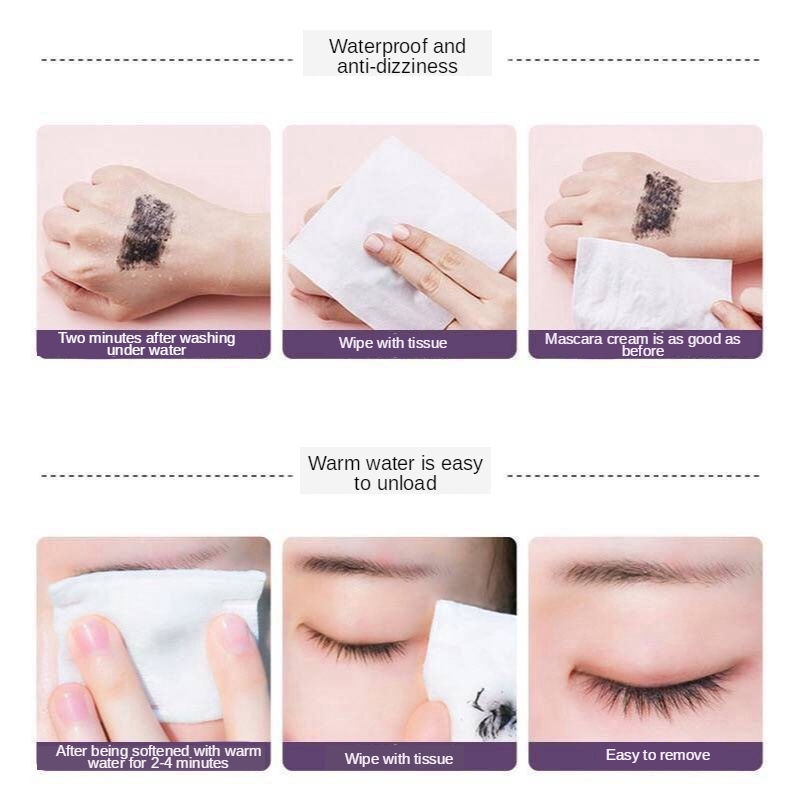 Waterproof and anti-dizziness

Two minutes after washing under water

Wipe with tissue

Mascara cream is as good as before

Warm water is easy to unload

After being softened with warm water for 2-4 minutes

Wipe with tissue

Easy to remove