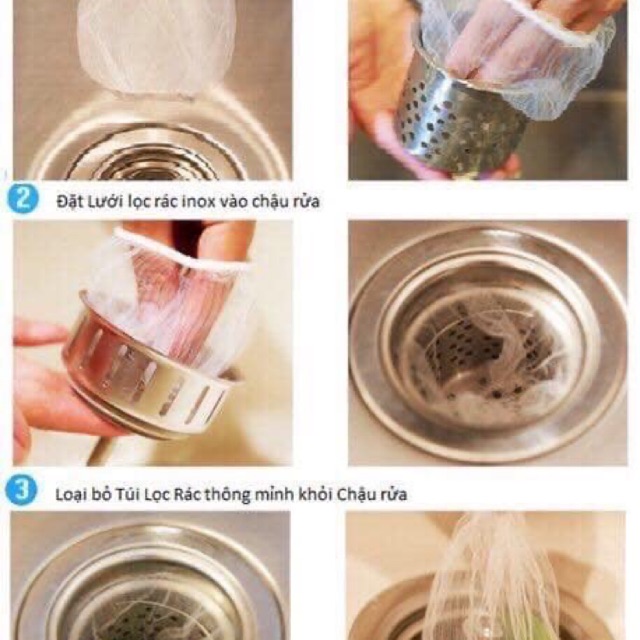 2 Đặt Lưới lọc rác inox vào chậu rửa

3 Loại bỏ Túi Lọc Rác thông minh khỏi Chậu rửa