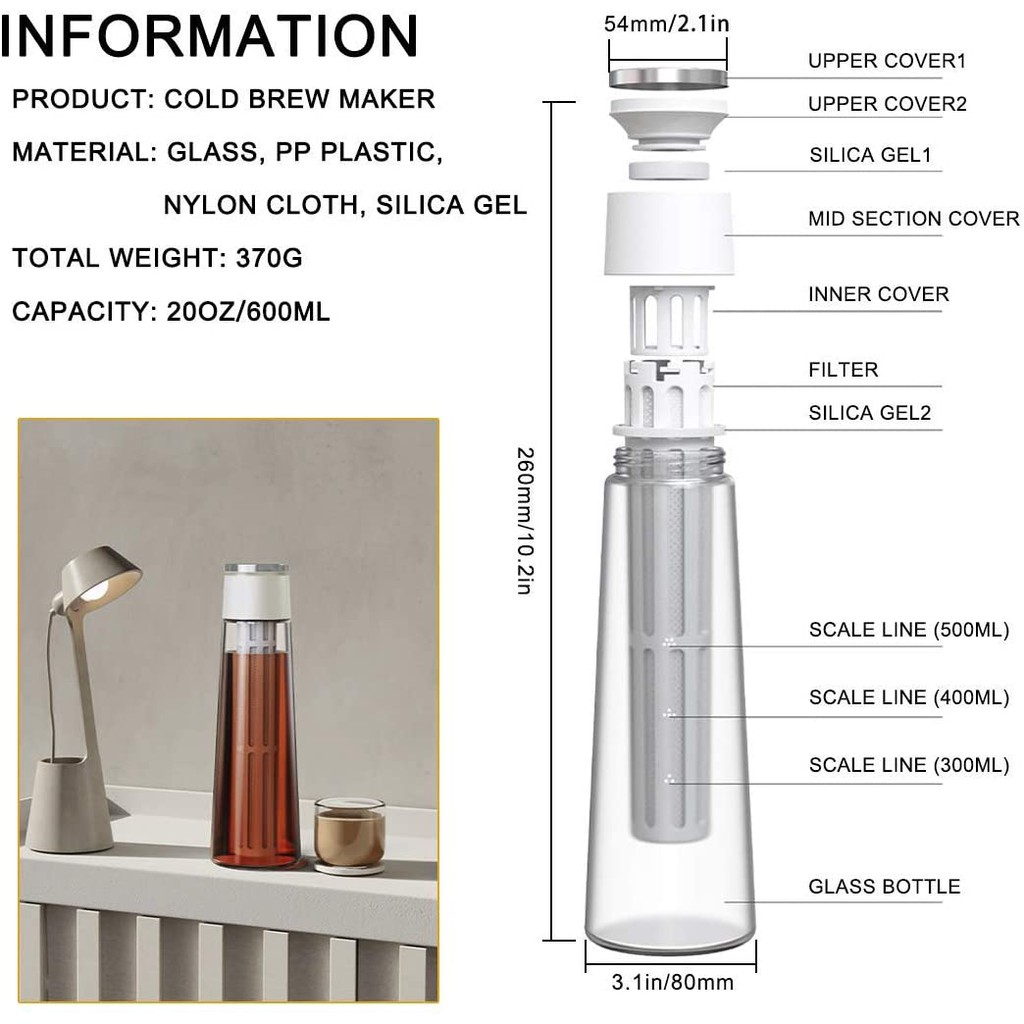 INFORMATION

PRODUCT: COLD BREW MAKER

MATERIAL: GLASS, PP PLASTIC, NYLON CLOTH, SILICA GEL

TOTAL WEIGHT: 370G

CAPACITY: 20OZ/600ML

54mm/2.1in

UPPER COVER1

UPPER COVER2

SILICA GEL1

MID SECTION COVER

INNER COVER

FILTER

SILICA GEL2

260mm/10.2in

SCALE LINE (500ML)

SCALE LINE (400ML)

SCALE LINE (300ML)

GLASS BOTTLE

3.1in/80mm