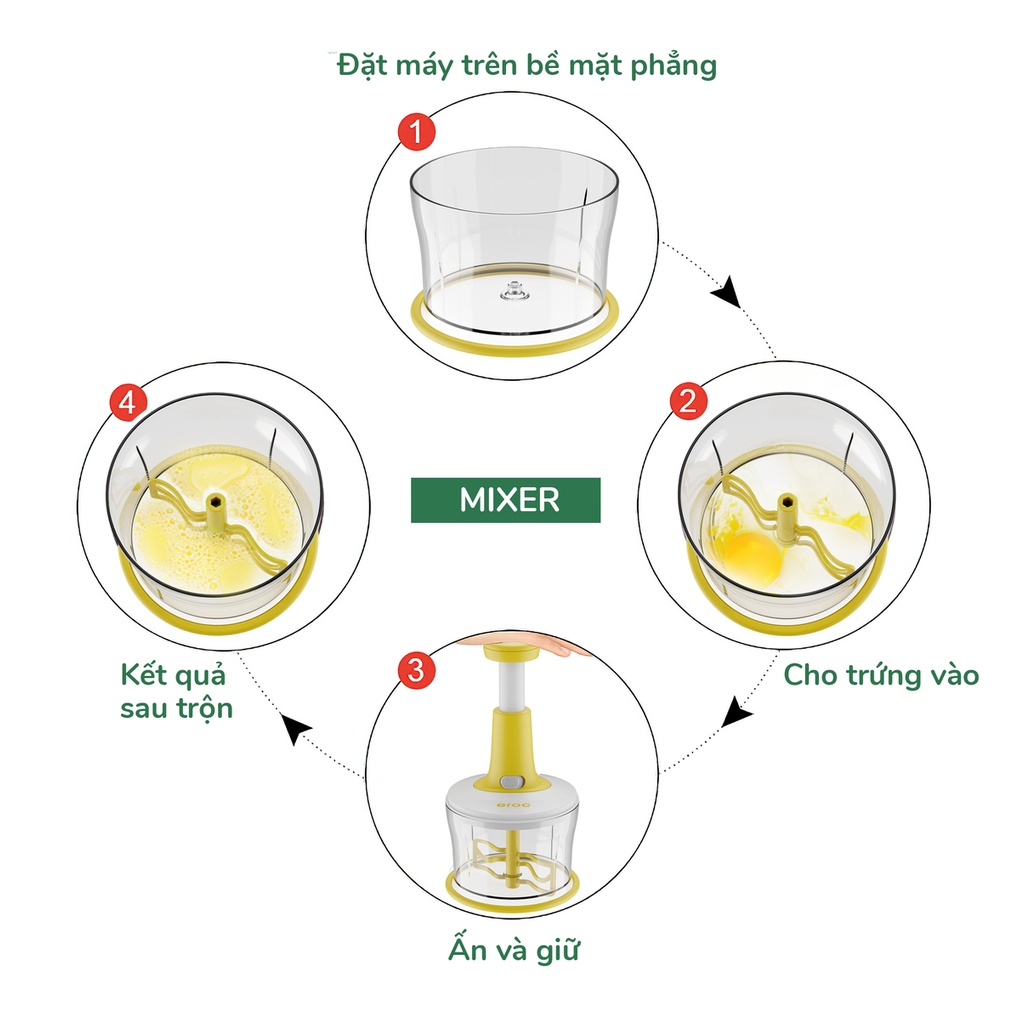 Đặt máy trên bề mặt phẳng

1

MIXER

2

Cho trứng vào

3

eroc

Ấn và giữ

4

Kết quả sau trộn