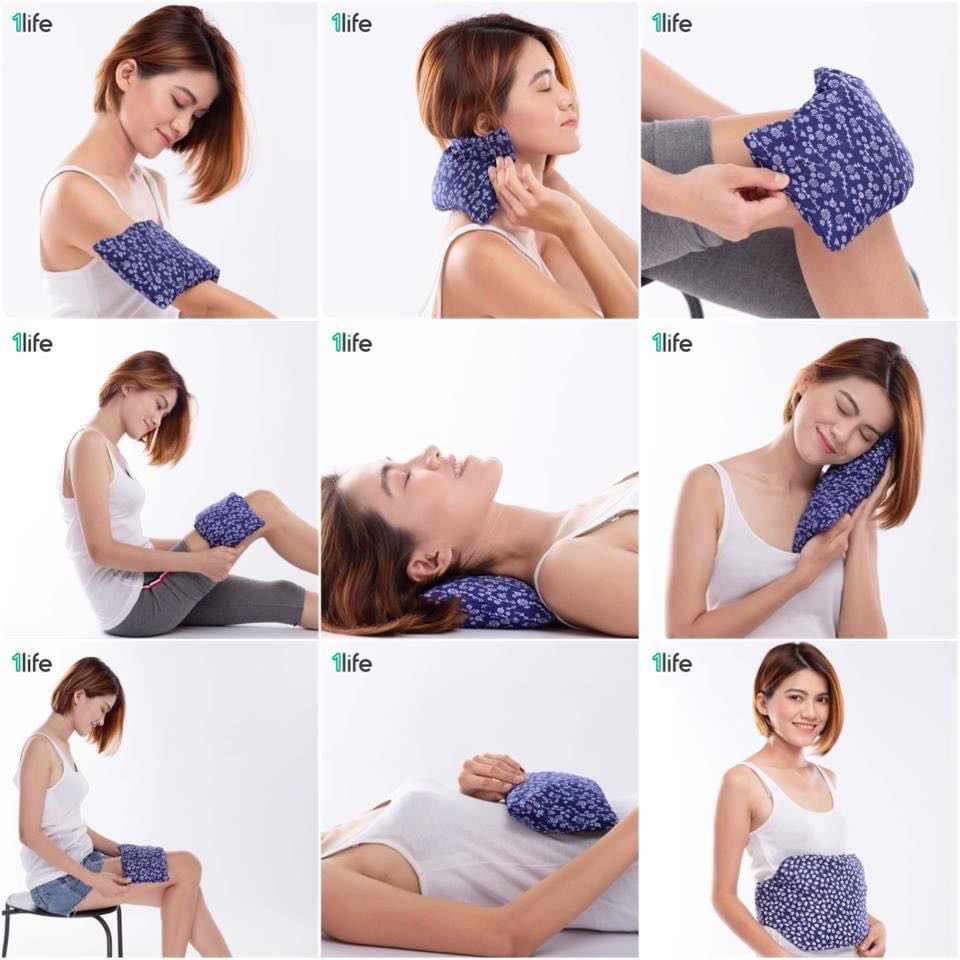 1life
1life
1life
1life
1life
1life
1life
1life
1life