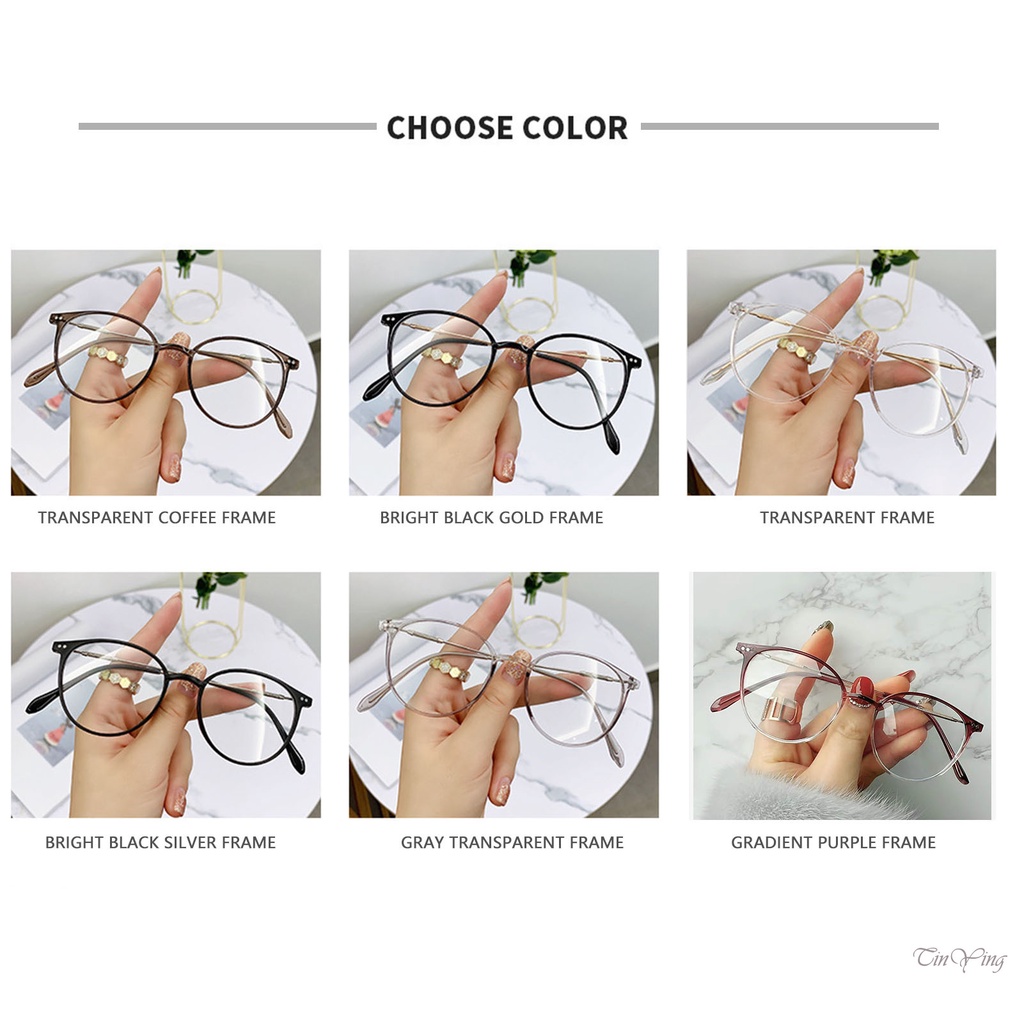 CHOOSE COLOR

TRANSPARENT COFFEE FRAME

BRIGHT BLACK GOLD FRAME

TRANSPARENT FRAME

BRIGHT BLACK SILVER FRAME

GRAY TRANSPARENT FRAME

GRADIENT PURPLE FRAME

TinYing