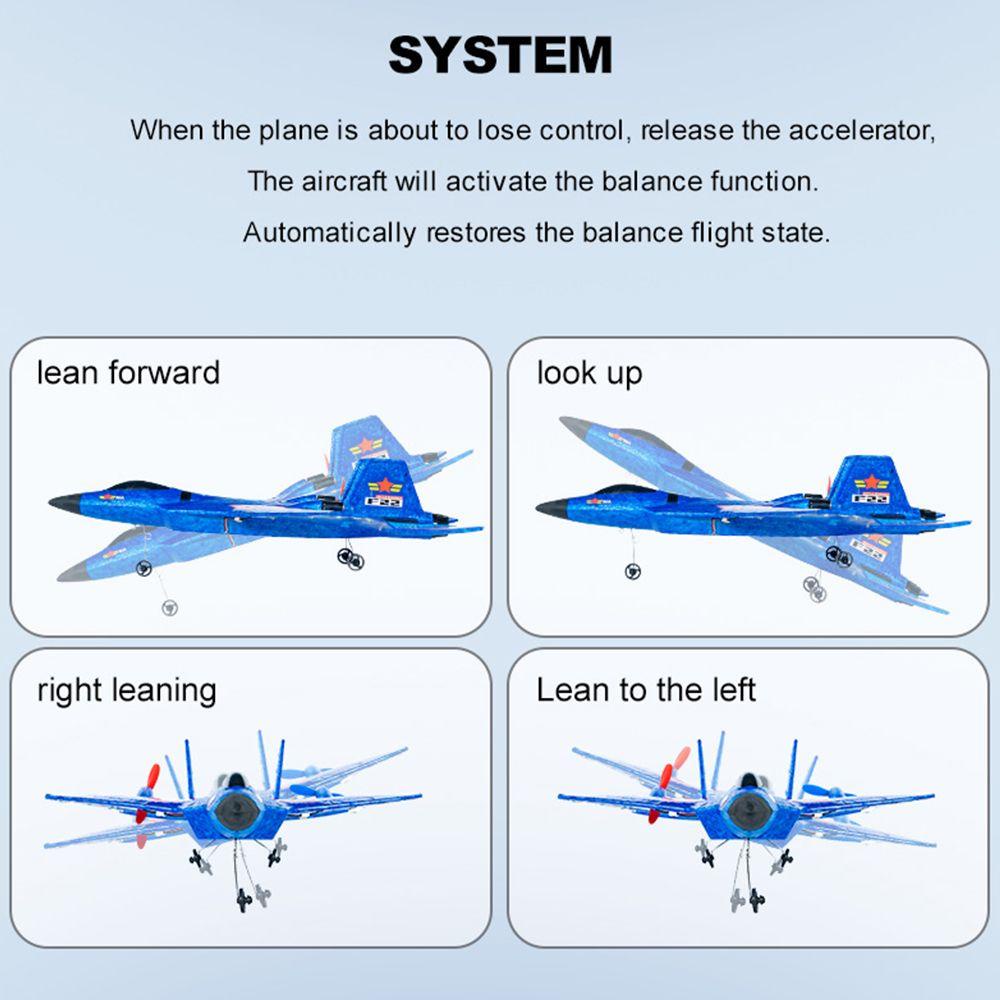 SYSTEM

When the plane is about to lose control, release the accelerator,
The aircraft will activate the balance function.
Automatically restores the balance flight state.

lean forward

F22

look up

F22

right leaning

Lean to the left