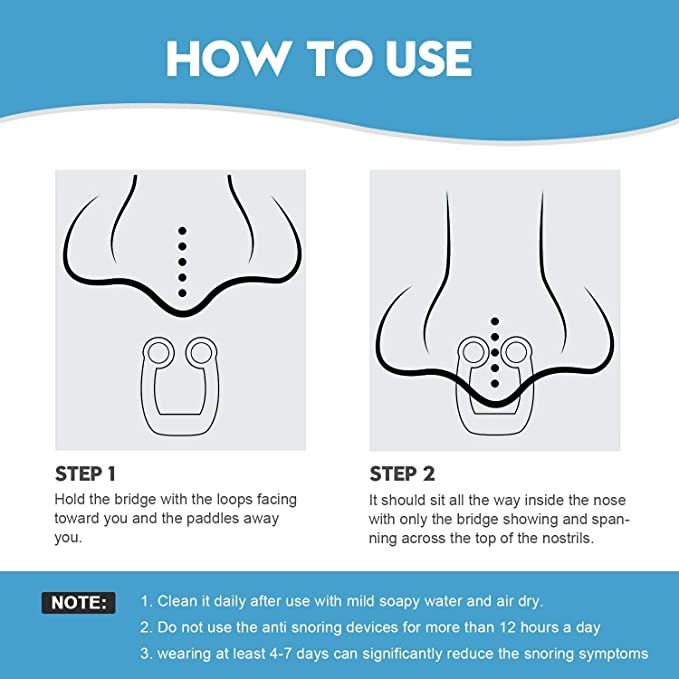 HOW TO USE

STEP 1
Hold the bridge with the loops facing toward you and the paddles away you.

STEP 2
It should sit all the way inside the nose with only the bridge showing and spanning across the top of the nostrils.

NOTE:
1. Clean it daily after use with mild soapy water and air dry.
2. Do not use the anti snoring devices for more than 12 hours a day
3. wearing at least 4-7 days can significantly reduce the snoring symptoms