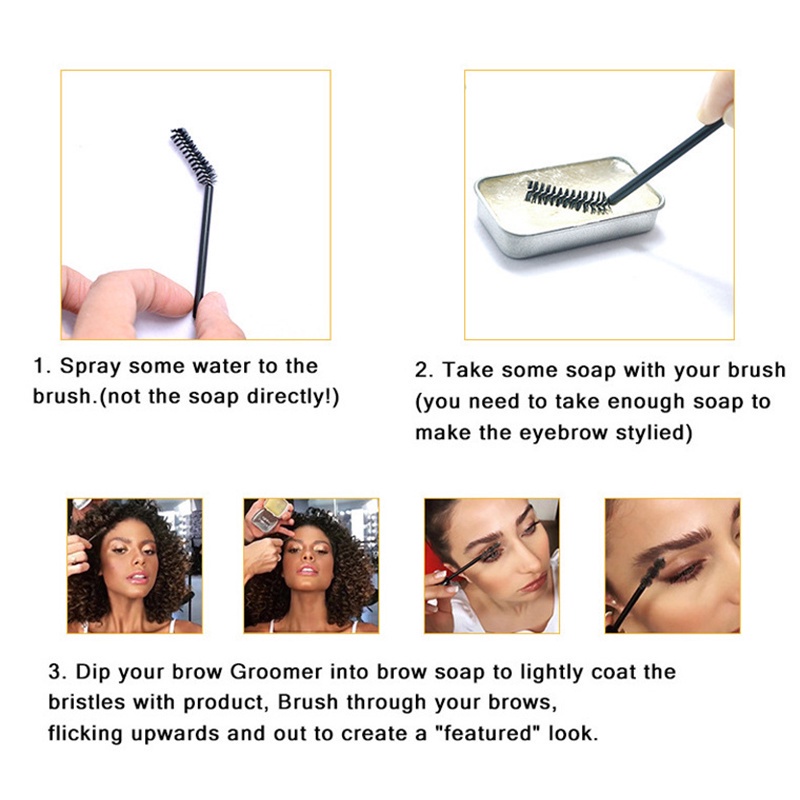 1. Spray some water to the brush.(not the soap directly!)

2. Take some soap with your brush (you need to take enough soap to make the eyebrow stylied)

3. Dip your brow Groomer into brow soap to lightly coat the bristles with product, Brush through your brows, flicking upwards and out to create a "featured" look.