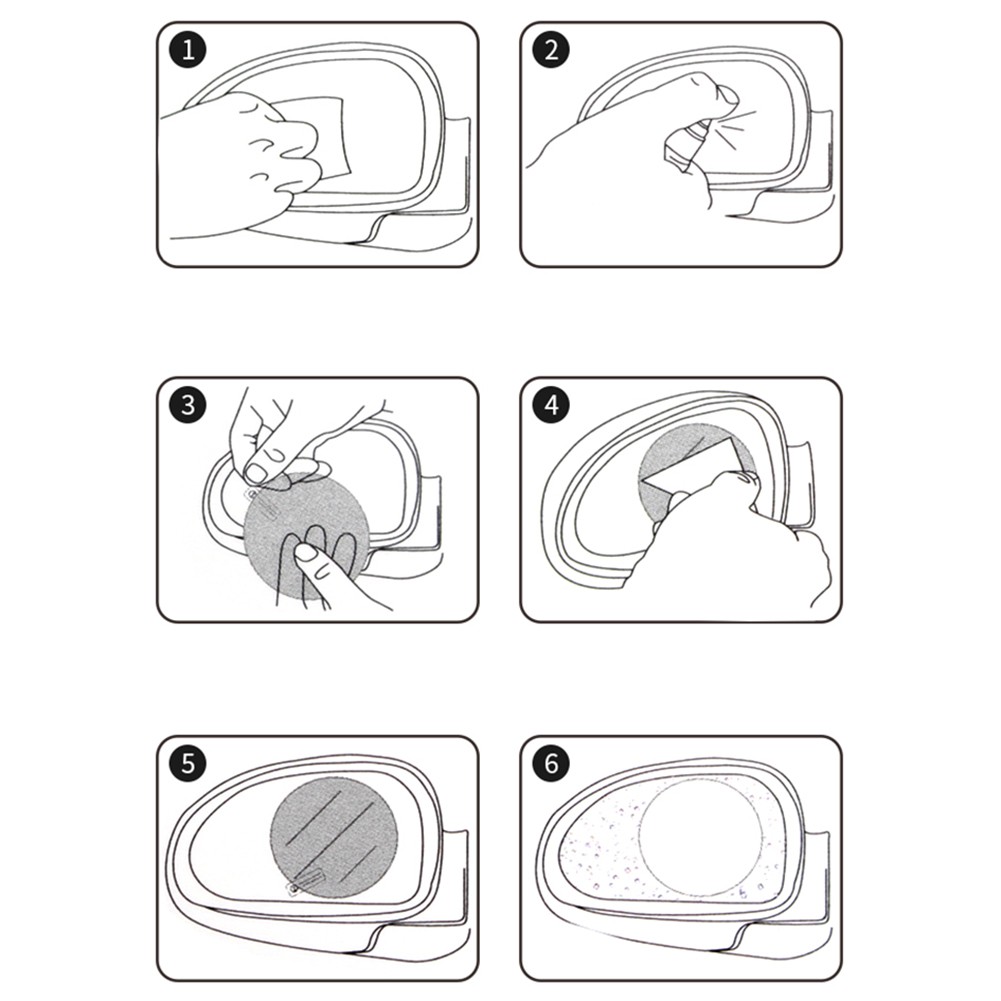 1
2
3
4
5
6