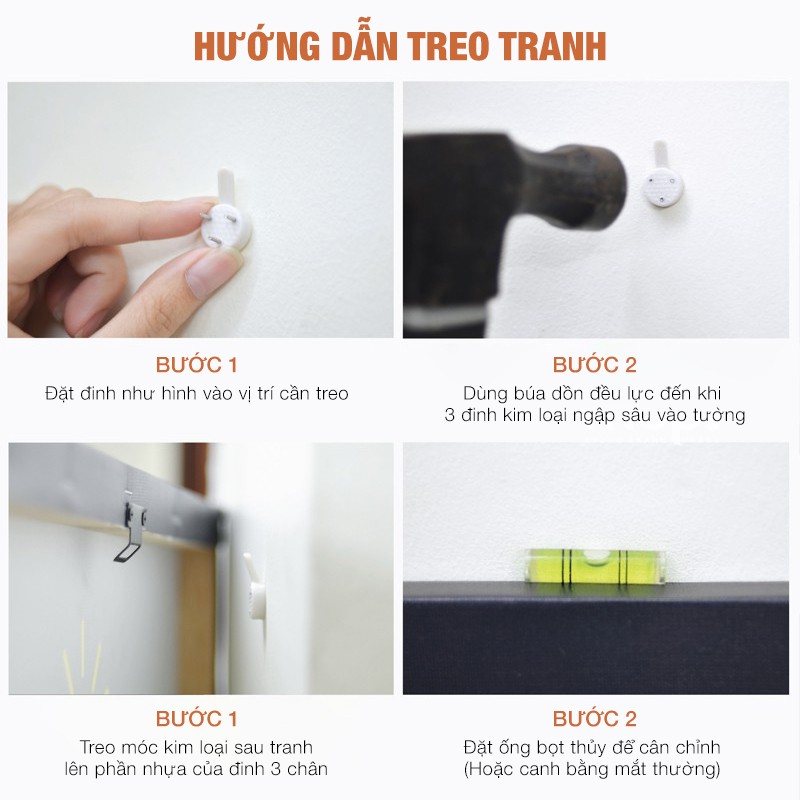 HƯỚNG DẪN TREO TRANH

BƯỚC 1
Đặt đinh như hình vào vị trí cần treo

BƯỚC 2
Dùng búa dồn đều lực đến khi 3 đinh kim loại ngập sâu vào tường

BƯỚC 1
Treo móc kim loại sau tranh lên phần nhựa của đinh 3 chân

BƯỚC 2
Đặt ống bọt thủy để cân chỉnh (Hoặc canh bằng mắt thường)