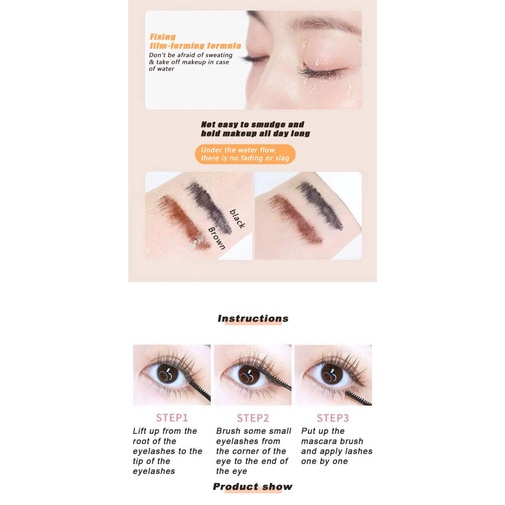 Fixing film-forming formula
Don't be afraid of sweating & take off makeup in case of water

Not easy to smudge and hold makeup all day long

Under the water flow, there is no fading or slag

black
Brown

Instructions

STEP1
Lift up from the root of the eyelashes to the tip of the eyelashes

STEP2
Brush some small eyelashes from the corner of the eye to the end of the eye

STEP3
Put up the mascara brush and apply lashes one by one

Product show