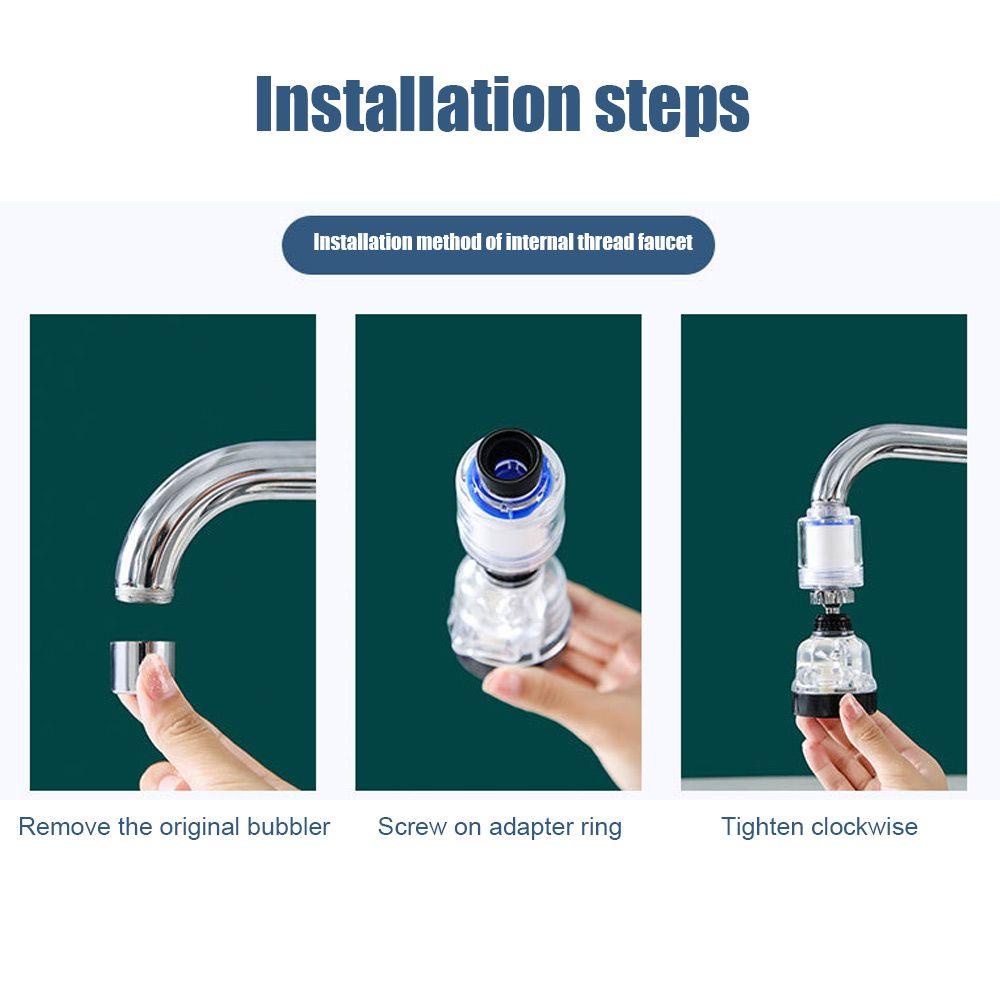 Installation steps

Installation method of internal thread faucet

Remove the original bubbler

Screw on adapter ring

Tighten clockwise