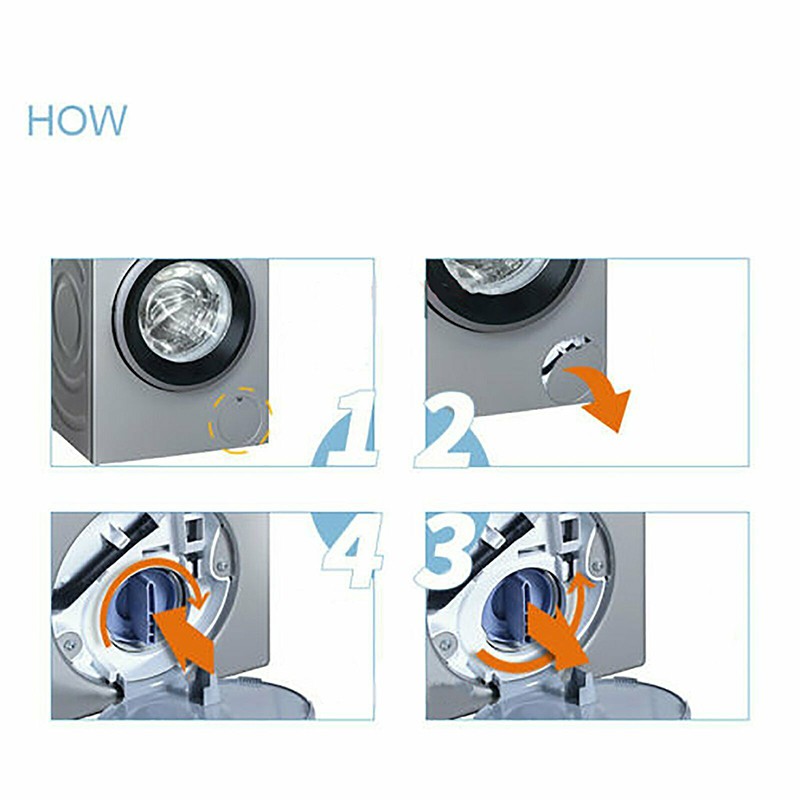 HOW

1

2

4

3