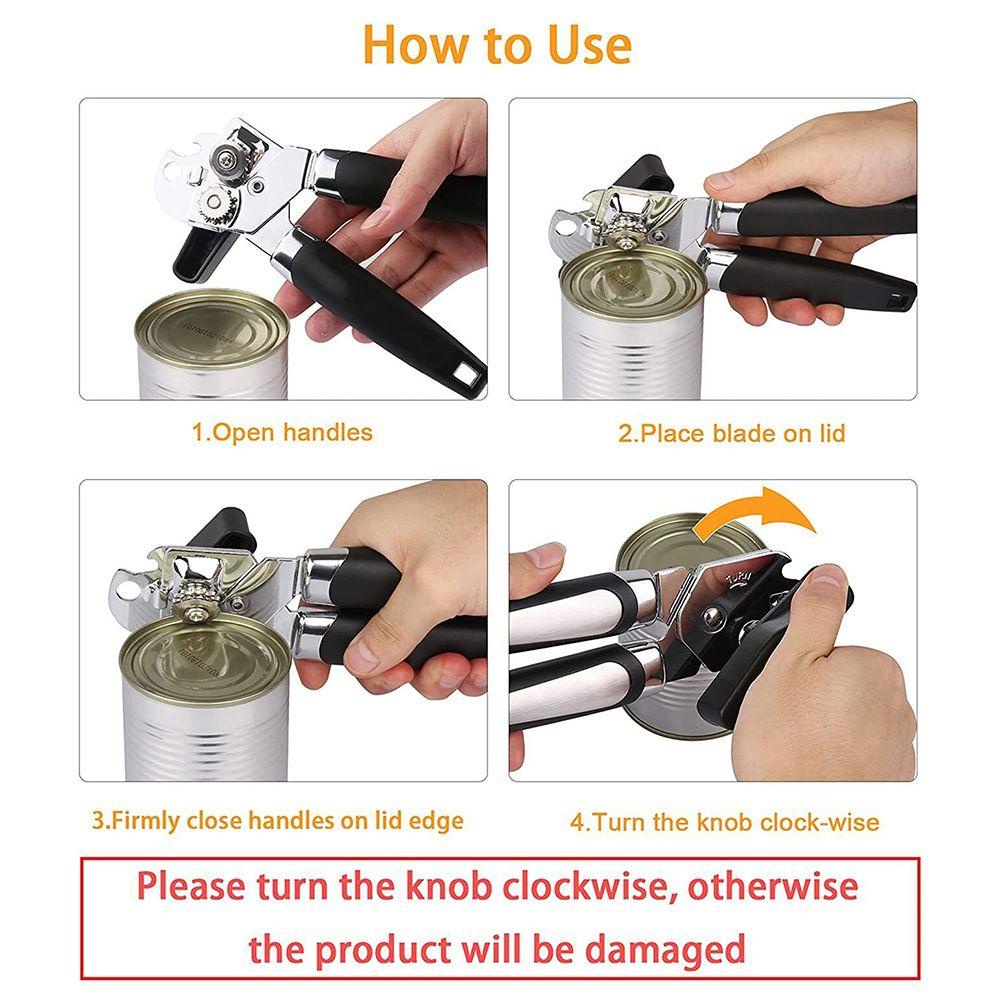 How to Use

1.Open handles

2.Place blade on lid

3.Firmly close handles on lid edge

4.Turn the knob clock-wise

Please turn the knob clockwise, otherwise the product will be damaged