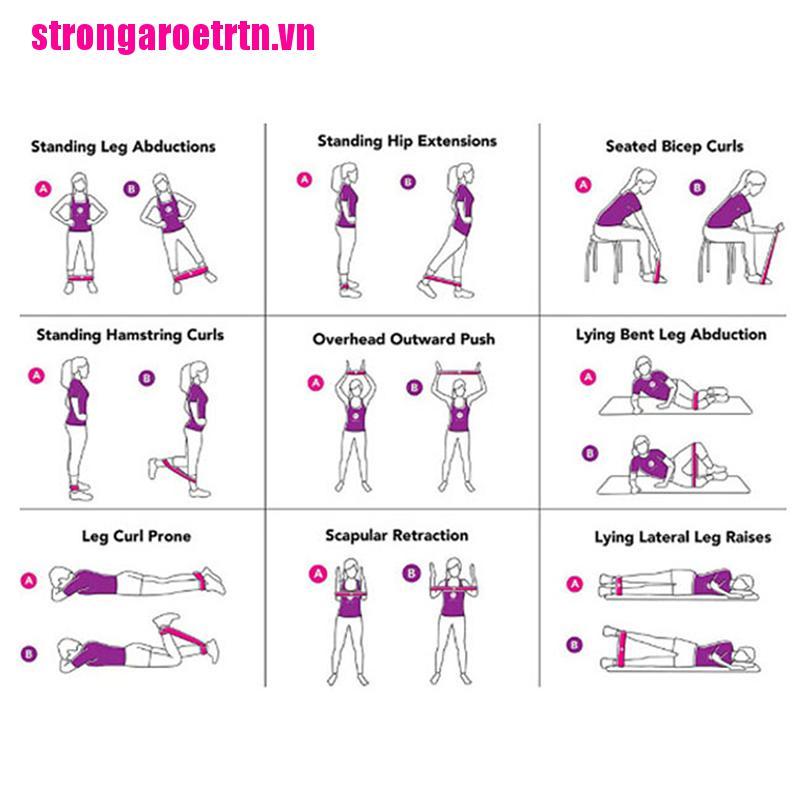 strongaroetrtn.vn

Standing Leg Abductions
A
B

Standing Hip Extensions
A
B

Seated Bicep Curls
A
B

Standing Hamstring Curls
A
B

Overhead Outward Push
A
B

Lying Bent Leg Abduction
A
B

Leg Curl Prone
A
B

Scapular Retraction
A
B

Lying Lateral Leg Raises
A
B