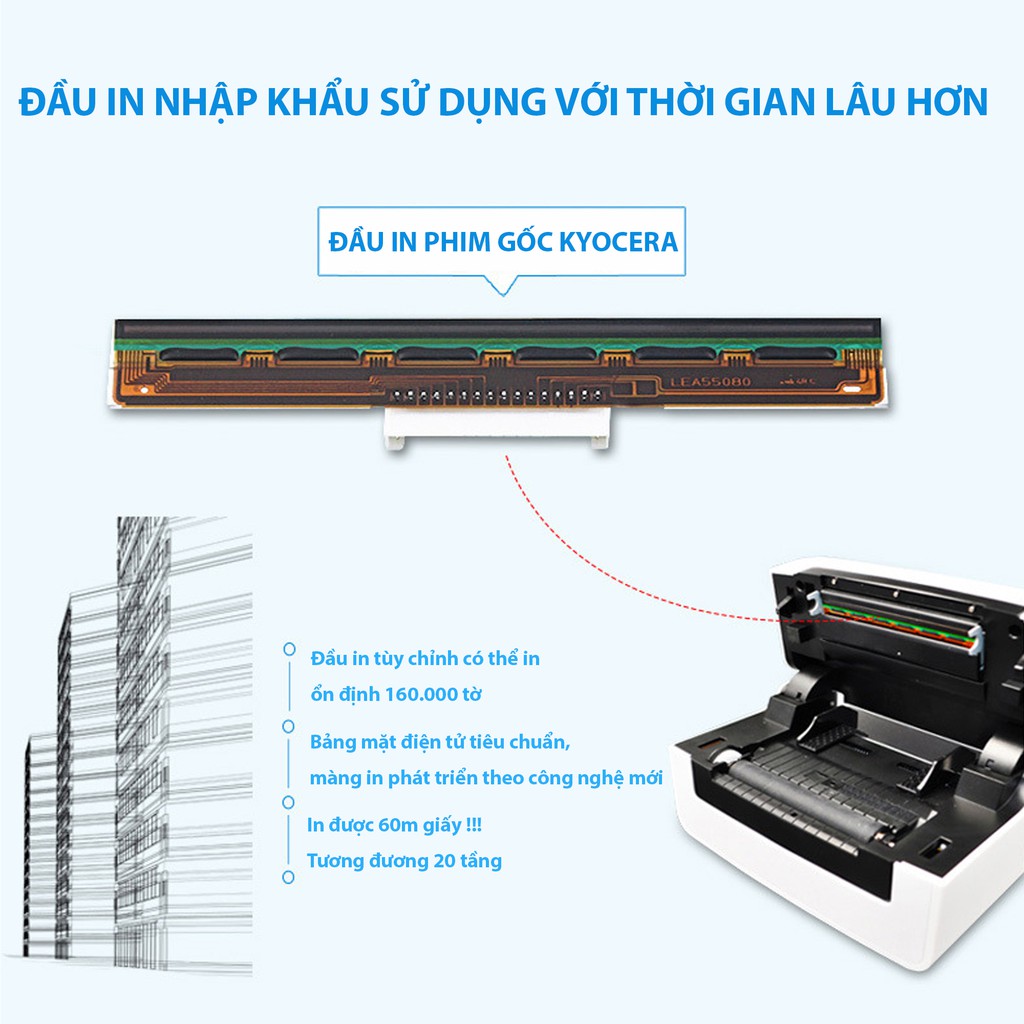 ĐẦU IN NHẬP KHẨU SỬ DỤNG VỚI THỜI GIAN LÂU HƠN

ĐẦU IN PHIM GỐC KYOCERA

LEA55080

Đầu in tùy chỉnh có thể in ổn định 160.000 tờ

Bảng mặt điện tử tiêu chuẩn, màng in phát triển theo công nghệ mới

In được 60m giấy !!!
Tương đương 20 tầng