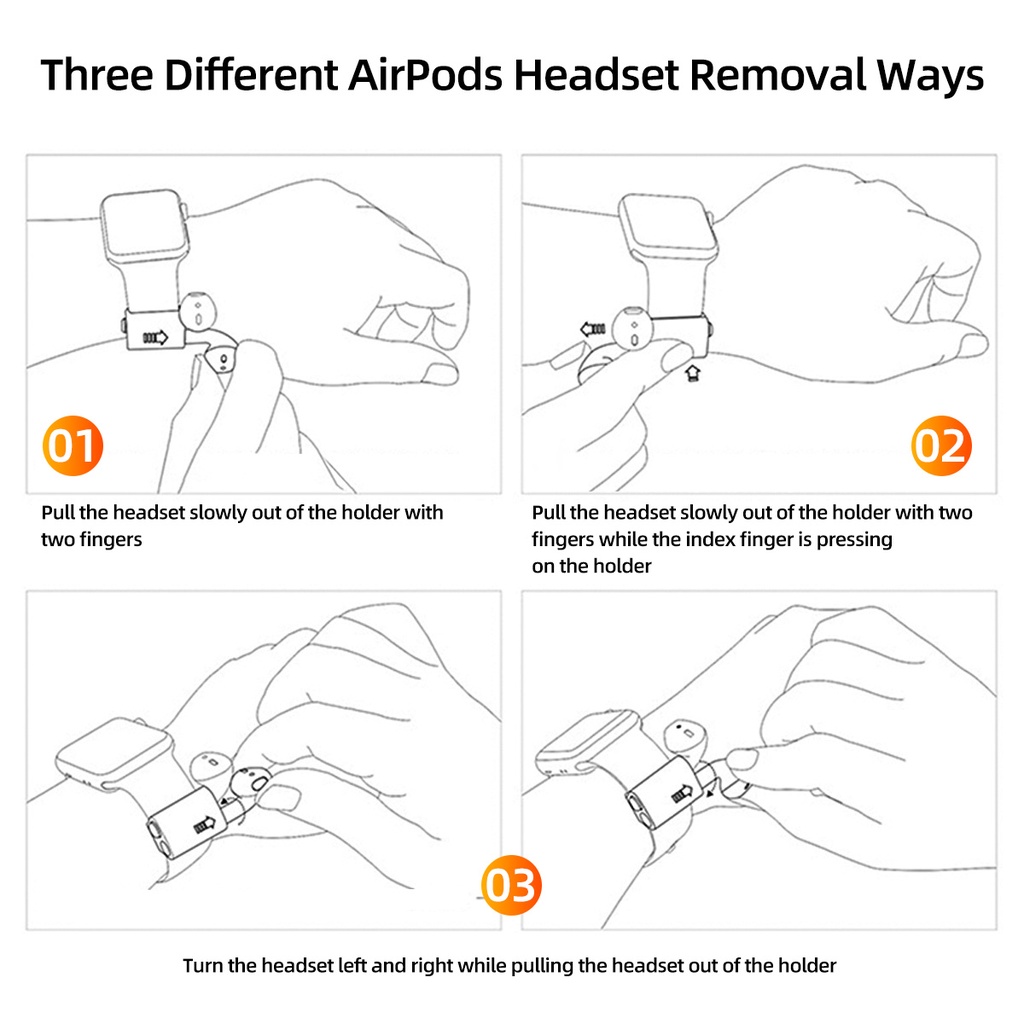 Three Different AirPods Headset Removal Ways

01

Pull the headset slowly out of the holder with two fingers

02

Pull the headset slowly out of the holder with two fingers while the index finger is pressing on the holder

03

Turn the headset left and right while pulling the headset out of the holder