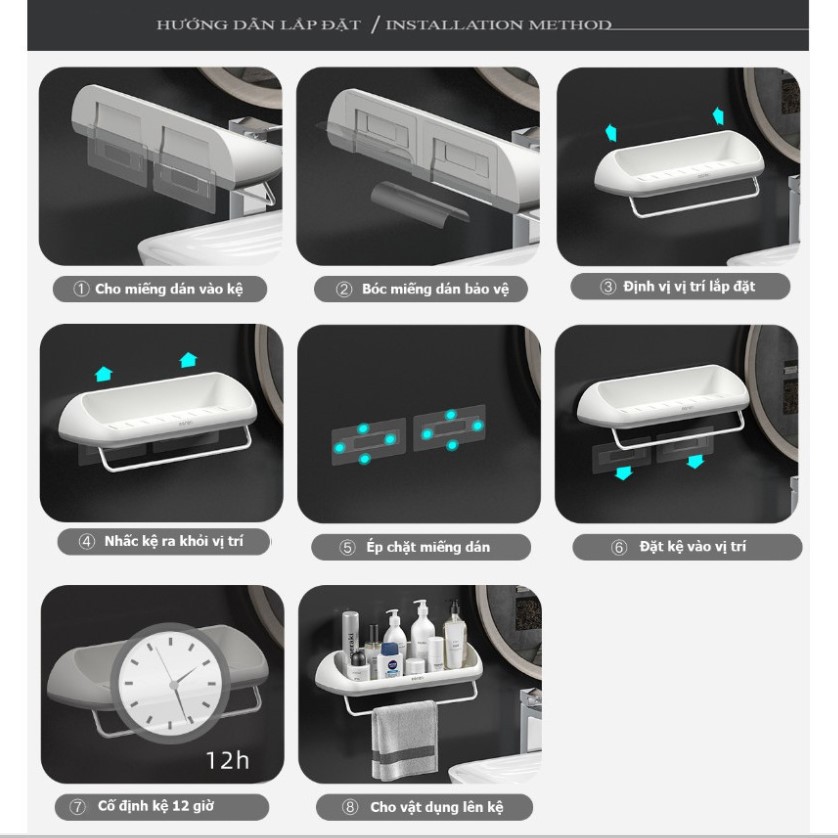 HƯỚNG DẪN LẮP ĐẶT / INSTALLATION METHOD

① Cho miếng dán vào kệ

② Bóc miếng dán bảo vệ

③ Định vị vị trí lắp đặt

④ Nhấc kệ ra khỏi vị trí

⑤ Ép chặt miếng dán

⑥ Đặt kệ vào vị trí

12h

⑦ Cố định kệ 12 giờ

⑧ Cho vật dụng lên kệ