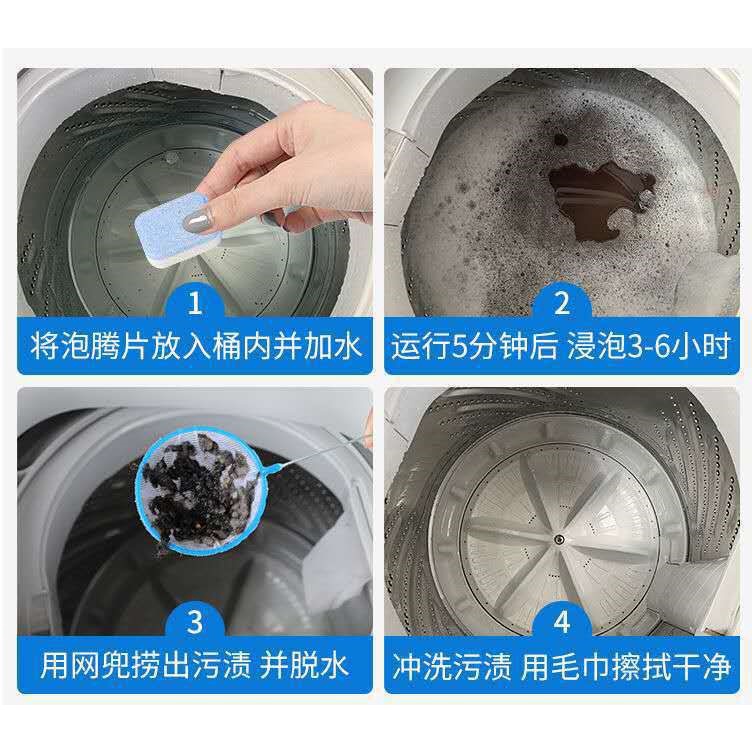 1
将泡腾片放入桶内并加水

2
运行5分钟后 浸泡3-6小时

3
用网兜捞出污渍 并脱水

4
冲洗污渍 用毛巾擦拭干净