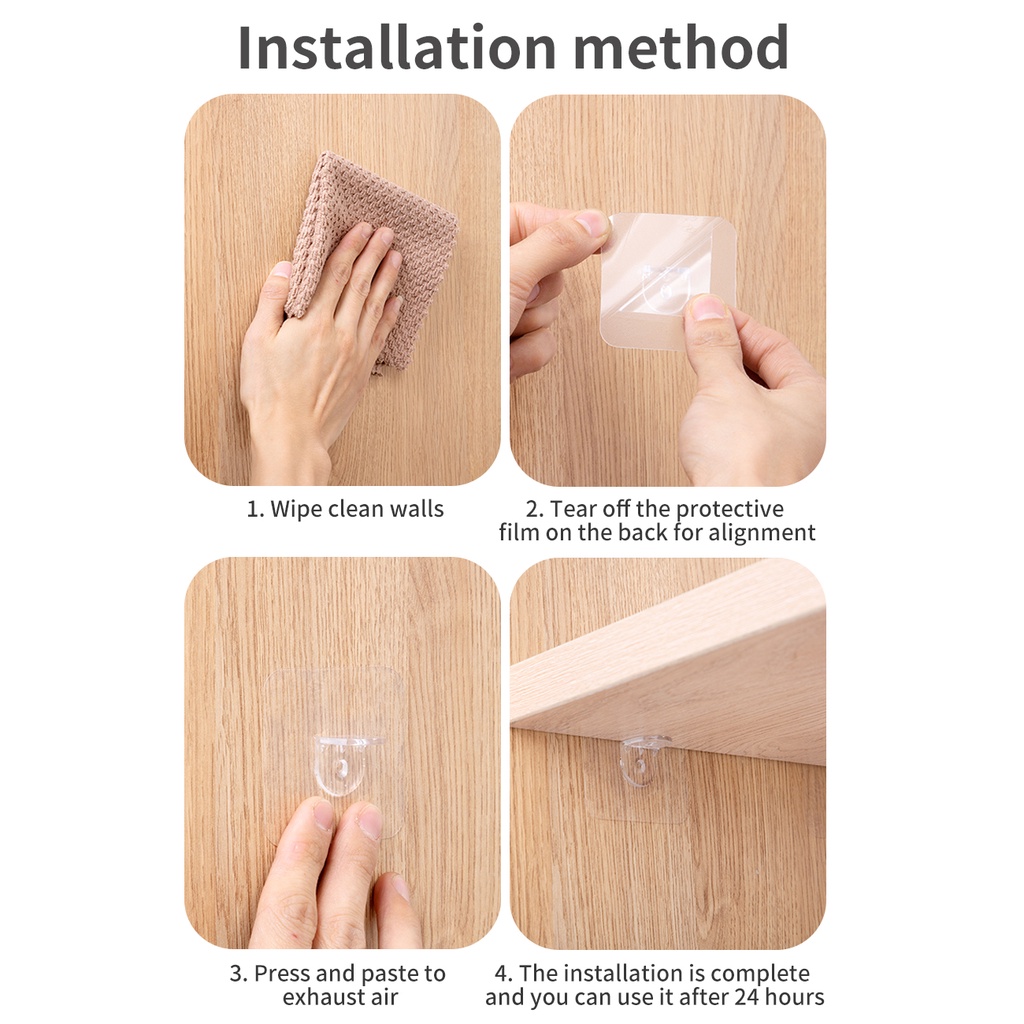 Installation method

1. Wipe clean walls

2. Tear off the protective film on the back for alignment

3. Press and paste to exhaust air

4. The installation is complete and you can use it after 24 hours