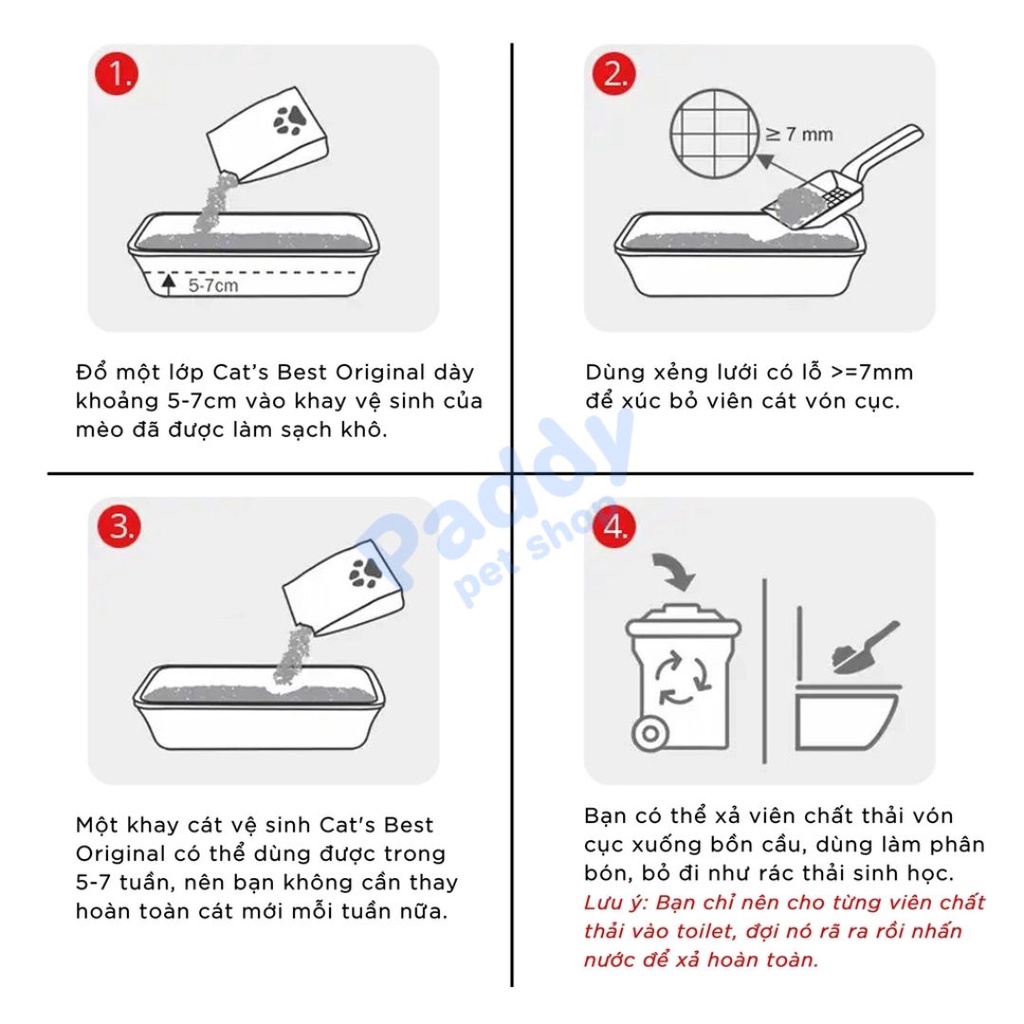 1.

5-7cm

Đổ một lớp Cat's Best Original dày khoảng 5-7cm vào khay vệ sinh của mèo đã được làm sạch khô.

2.

≥ 7 mm

Dùng xẻng lưới có lỗ >=7mm để xúc bỏ viên cát vón cục.

Paddy pet shop

3.

Một khay cát vệ sinh Cat's Best Original có thể dùng được trong 5-7 tuần, nên bạn không cần thay hoàn toàn cát mới mỗi tuần nữa.

4.

Bạn có thể xả viên chất thải vón cục xuống bồn cầu, dùng làm phân bón, bỏ đi như rác thải sinh học.
Lưu ý: Bạn chỉ nên cho từng viên chất thải vào toilet, đợi nó rã ra rồi nhấn nước để xả hoàn toàn.