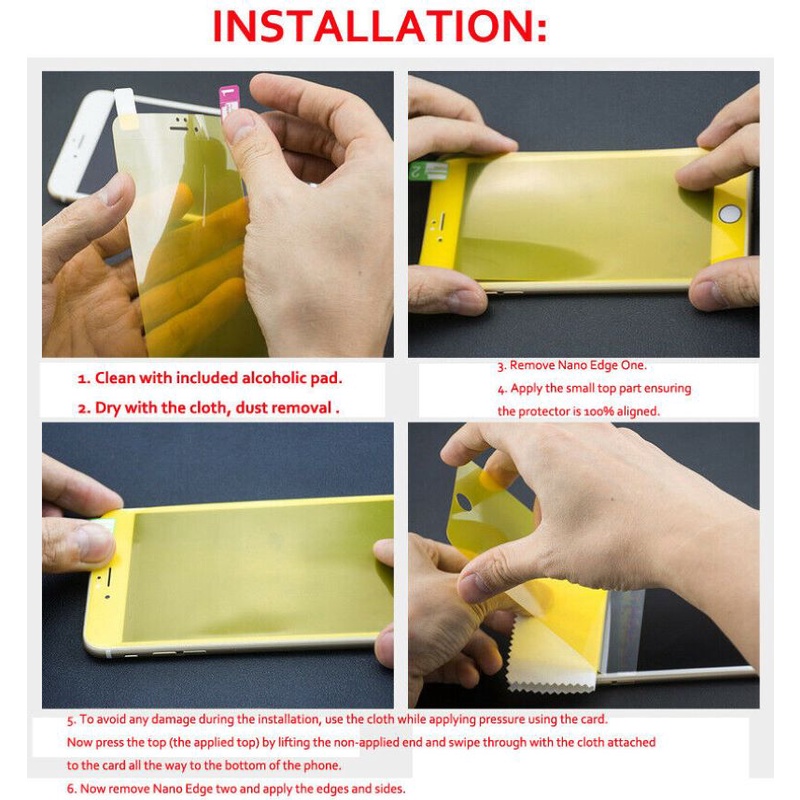 INSTALLATION:

1. Clean with included alcoholic pad.
2. Dry with the cloth, dust removal .

3. Remove Nano Edge One.
4. Apply the small top part ensuring the protector is 100% aligned.

5. To avoid any damage during the installation, use the cloth while applying pressure using the card. Now press the top (the applied top) by lifting the non-applied end and swipe through with the cloth attached to the card all the way to the bottom of the phone.
6. Now remove Nano Edge two and apply the edges and sides.