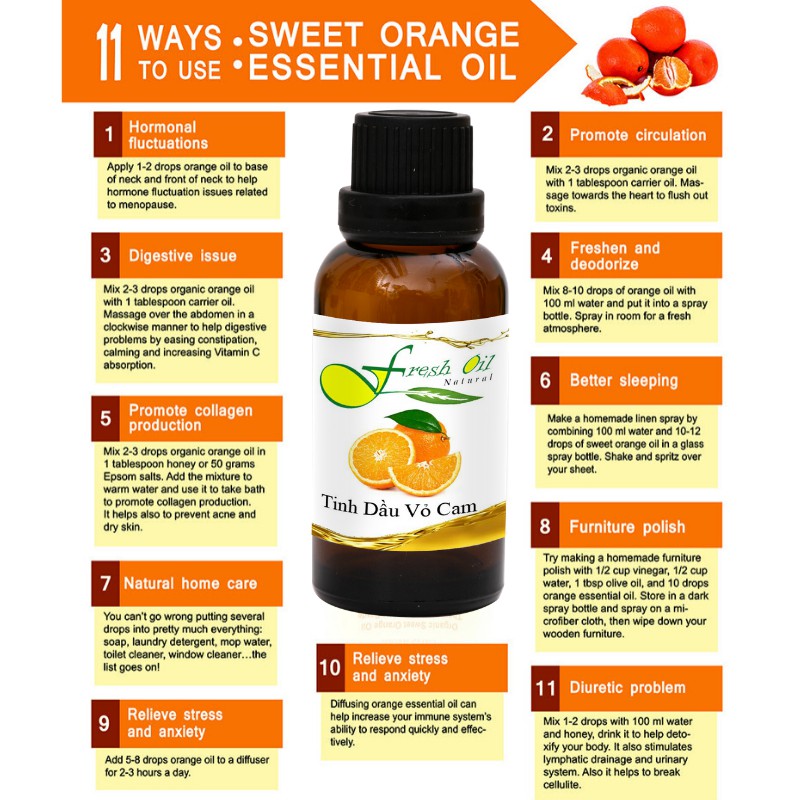 11 WAYS TO USE • SWEET ORANGE • ESSENTIAL OIL

1 Hormonal fluctuations

Apply 1-2 drops orange oil to base of neck and front of neck to help hormone fluctuation issues related to menopause.

3 Digestive issue

Mix 2-3 drops organic orange oil with 1 tablespoon carrier oil. Massage over the abdomen in a clockwise manner to help digestive problems by easing constipation, calming and increasing Vitamin C absorption.

5 Promote collagen production

Mix 2-3 drops organic orange oil in 1 tablespoon honey or 50 grams Epsom salts. Add the mixture to warm water and use it to take bath to promote collagen production. It helps also to prevent acne and dry skin.

7 Natural home care

You can't go wrong putting several drops into pretty much everything: soap, laundry detergent, mop water, toilet cleaner, window cleaner…the list goes on!

9 Relieve stress and anxiety

Add 5-8 drops orange oil to a diffuser for 2-3 hours a day.

Fresh Oil Natural

Tinh Dầu Vỏ Cam

10 Relieve stress and anxiety

Diffusing orange essential oil can help increase your immune system's ability to respond quickly and effectively.

2 Promote circulation

Mix 2-3 drops organic orange oil with 1 tablespoon carrier oil. Massage towards the heart to flush out toxins.

4 Freshen and deodorize

Mix 8-10 drops of orange oil with 100 ml water and put it into a spray bottle. Spray in room for a fresh atmosphere.

6 Better sleeping

Make a homemade linen spray by combining 100 ml water and 10-12 drops of sweet orange oil in a glass spray bottle. Shake and spritz over your sheet.

8 Furniture polish

Try making a homemade furniture polish with 1/2 cup vinegar, 1/2 cup water, 1 tbsp olive oil, and 10 drops orange essential oil. Store in a dark spray bottle and spray on a microfiber cloth, then wipe down your wooden furniture.

11 Diuretic problem

Mix 1-2 drops with 100 ml water and honey, drink it to help detoxify your body. It also stimulates lymphatic drainage and urinary system. Also it helps to break cellulite.