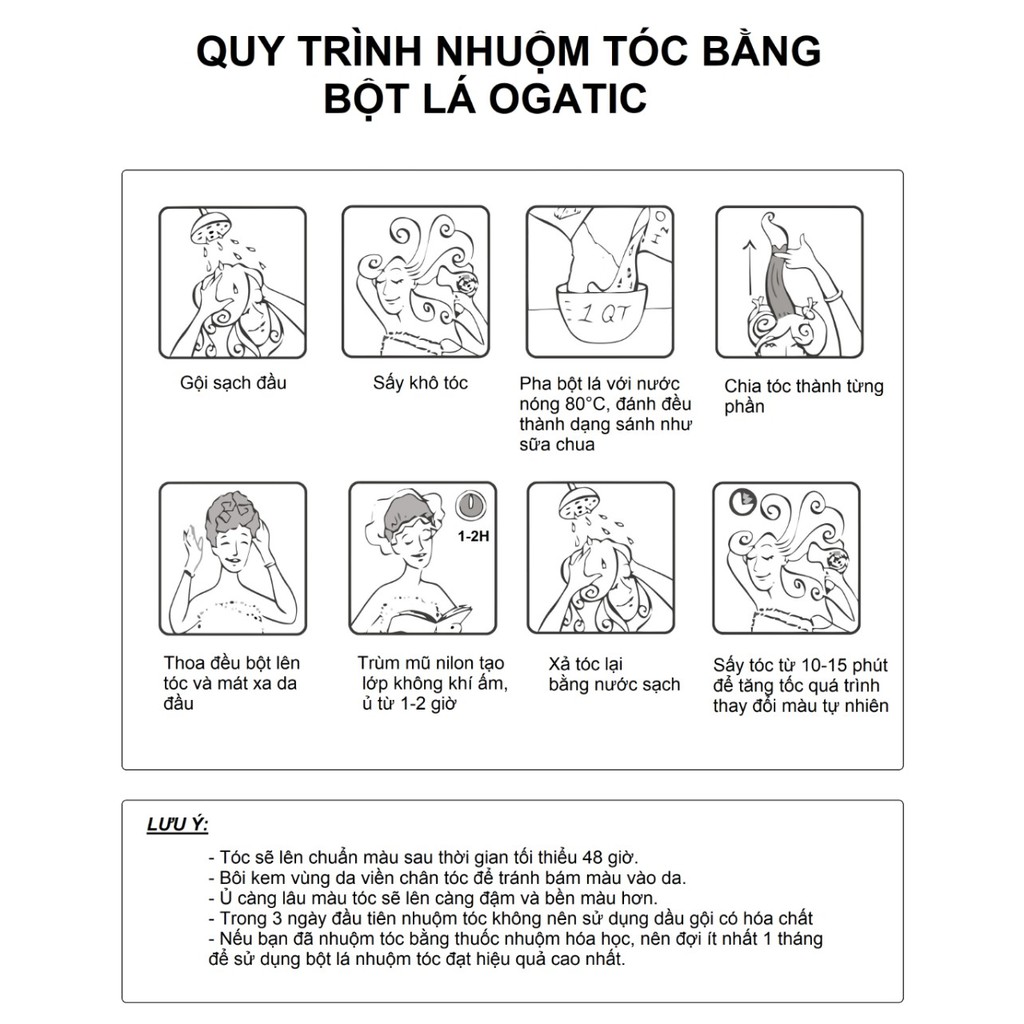 QUY TRÌNH NHUỘM TÓC BẰNG BỘT LÁ OGATIC

$H_2O$

1 QT

Gội sạch đầu

Sấy khô tóc

Pha bột lá với nước nóng 80°C, đánh đều thành dạng sánh như sữa chua

Chia tóc thành từng phần

1-2H

Thoa đều bột lên tóc và mát xa da đầu

Trùm mũ nilon tạo lớp không khí ấm, ủ từ 1-2 giờ

Xả tóc lại bằng nước sạch

Sấy tóc từ 10-15 phút để tăng tốc quá trình thay đổi màu tự nhiên

LƯU Ý:

- Tóc sẽ lên chuẩn màu sau thời gian tối thiểu 48 giờ.
- Bôi kem vùng da viền chân tóc để tránh bám màu vào da.
- Ủ càng lâu màu tóc sẽ lên càng đậm và bền màu hơn.
- Trong 3 ngày đầu tiên nhuộm tóc không nên sử dụng dầu gội có hóa chất
- Nếu bạn đã nhuộm tóc bằng thuốc nhuộm hóa học, nên đợi ít nhất 1 tháng để sử dụng bột lá nhuộm tóc đạt hiệu quả cao nhất.