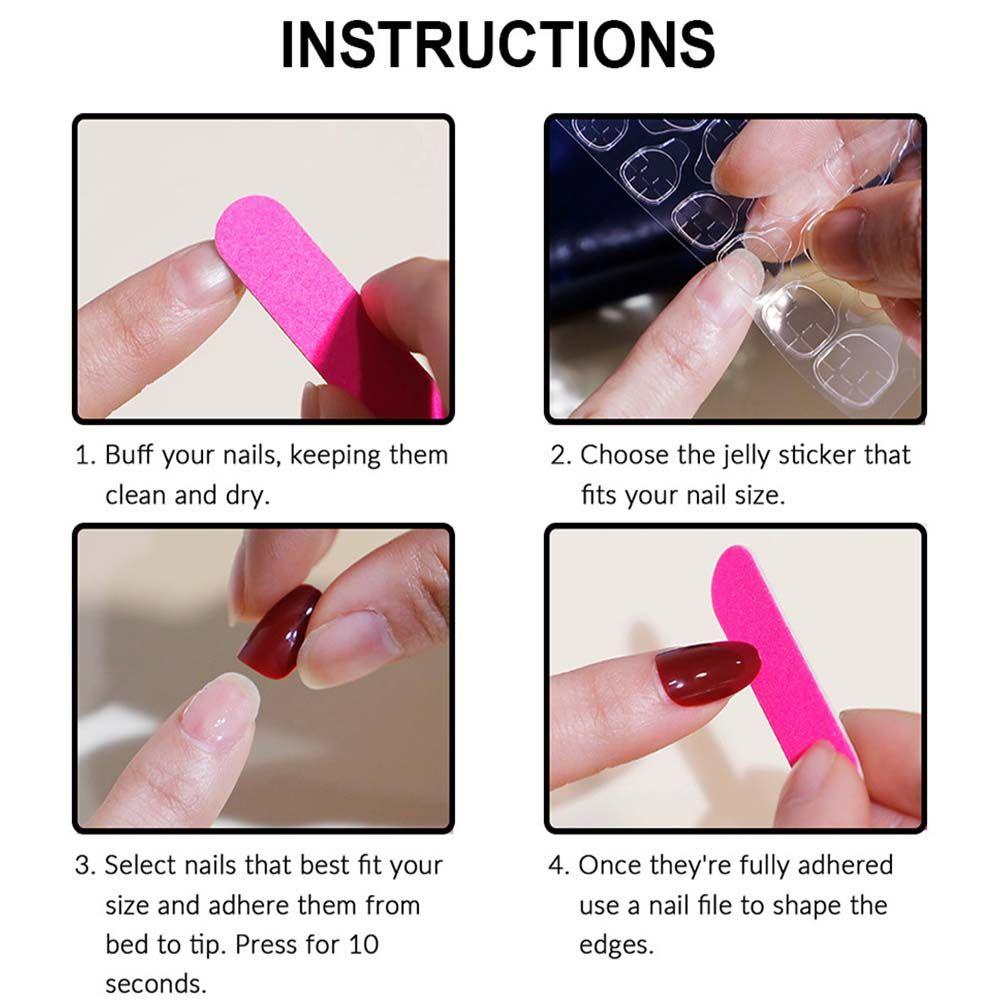 INSTRUCTIONS

1. Buff your nails, keeping them clean and dry.

2. Choose the jelly sticker that fits your nail size.

3. Select nails that best fit your size and adhere them from bed to tip. Press for 10 seconds.

4. Once they're fully adhered use a nail file to shape the edges.