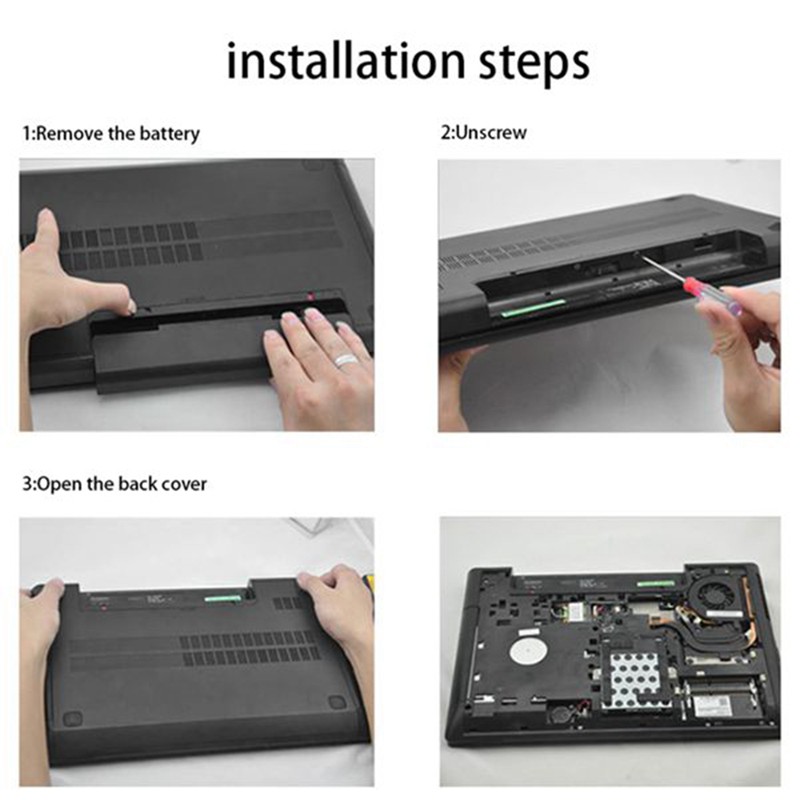 installation steps

1:Remove the battery

2:Unscrew

3:Open the back cover