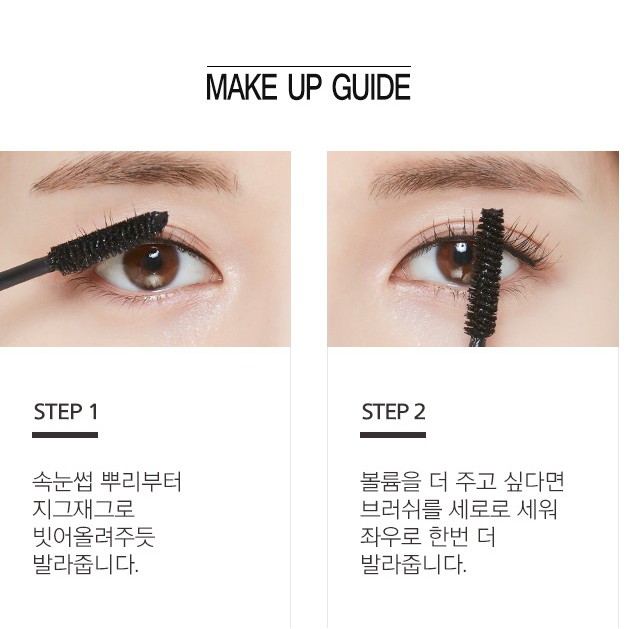 MAKE UP GUIDE

STEP 1

속눈썹 뿌리부터 지그재그로 빗어올려주듯 발라줍니다.

STEP 2

볼륨을 더 주고 싶다면 브러쉬를 세로로 세워 좌우로 한번 더 발라줍니다.