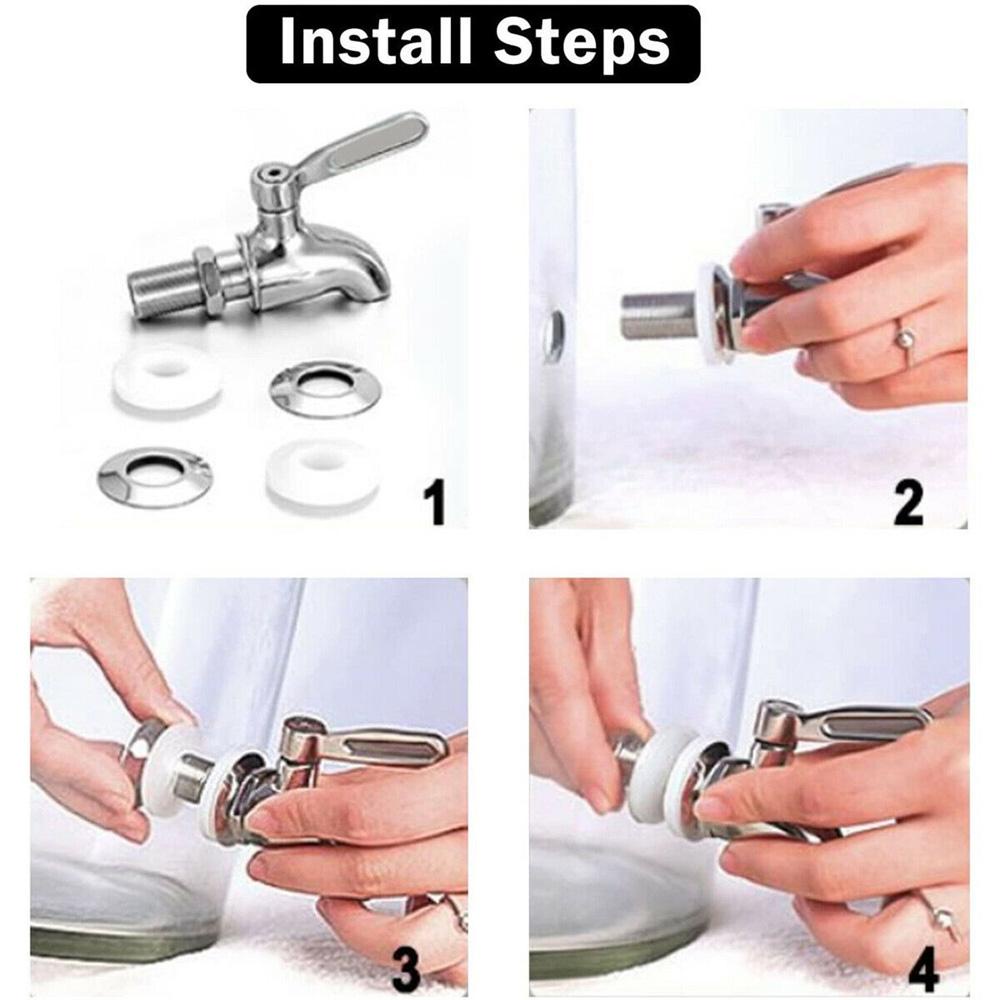 Install Steps

1

2

3

4