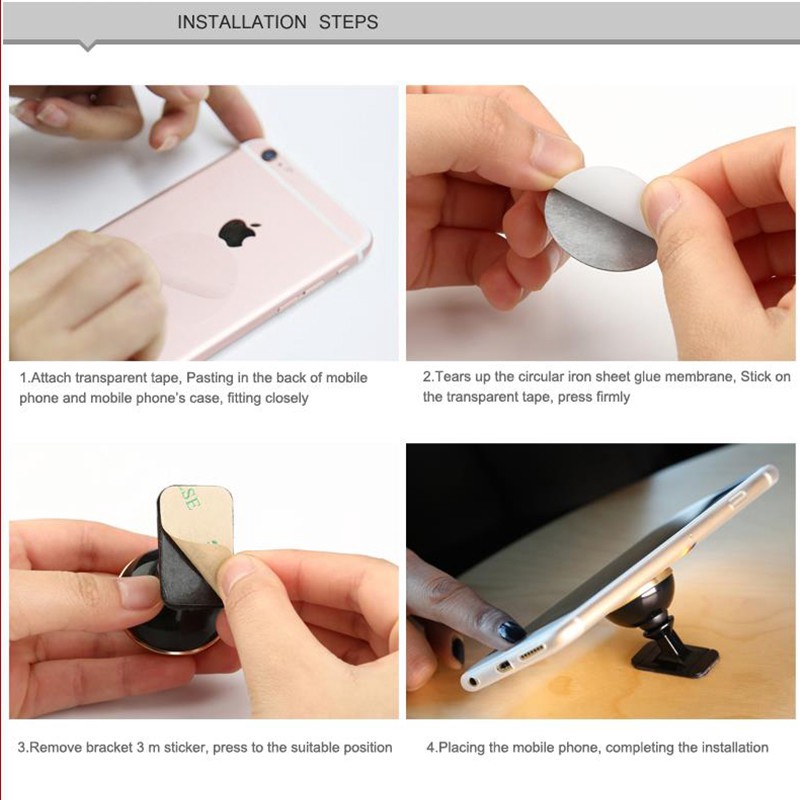 INSTALLATION STEPS

1.Attach transparent tape, Pasting in the back of mobile phone and mobile phone's case, fitting closely

2.Tears up the circular iron sheet glue membrane, Stick on the transparent tape, press firmly

3.Remove bracket 3 m sticker, press to the suitable position

4.Placing the mobile phone, completing the installation