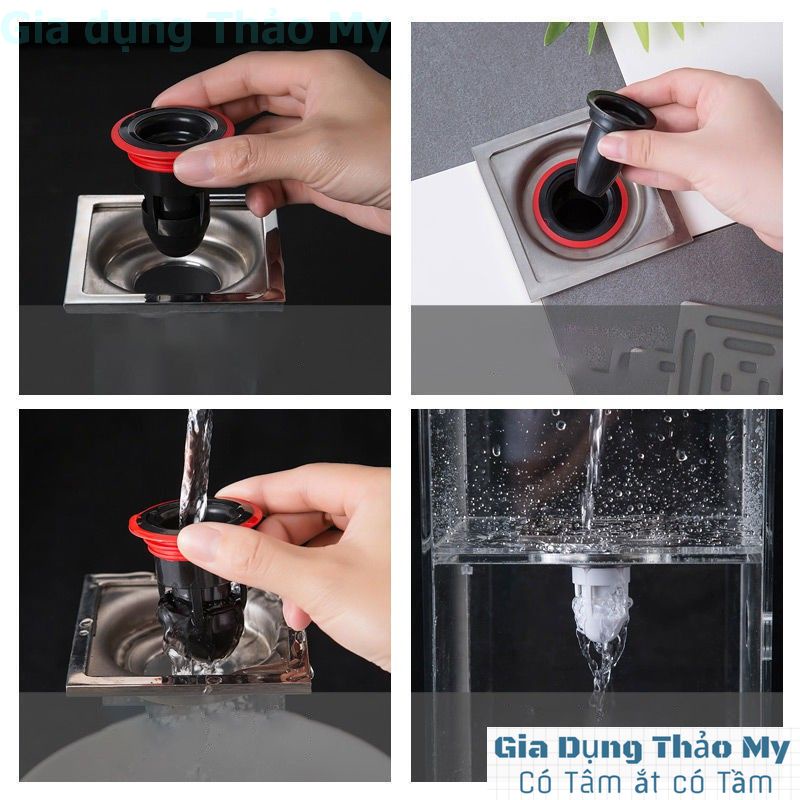 Gia dụng Thảo My

Gia Dụng Thảo My
Có Tâm ắt có Tầm