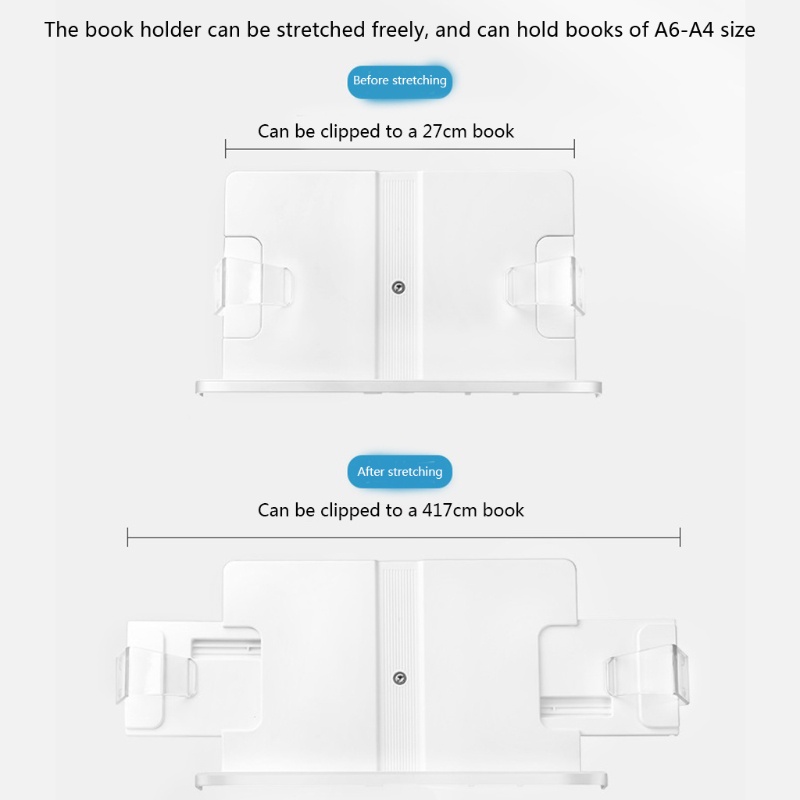 The book holder can be stretched freely, and can hold books of A6-A4 size

Before stretching

Can be clipped to a 27cm book

After stretching

Can be clipped to a 417cm book