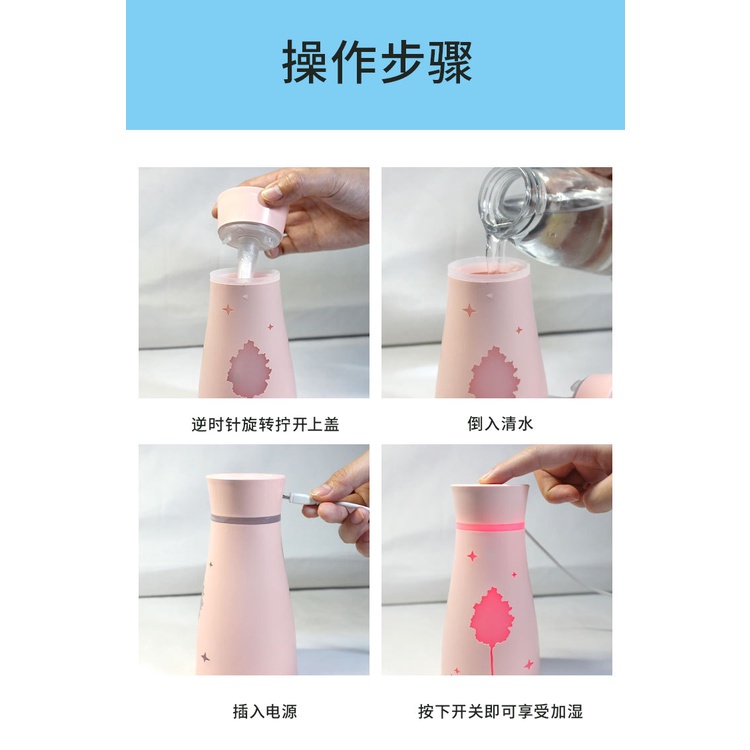 操作步骤

逆时针旋转拧开上盖

倒入清水

插入电源

按下开关即可享受加湿