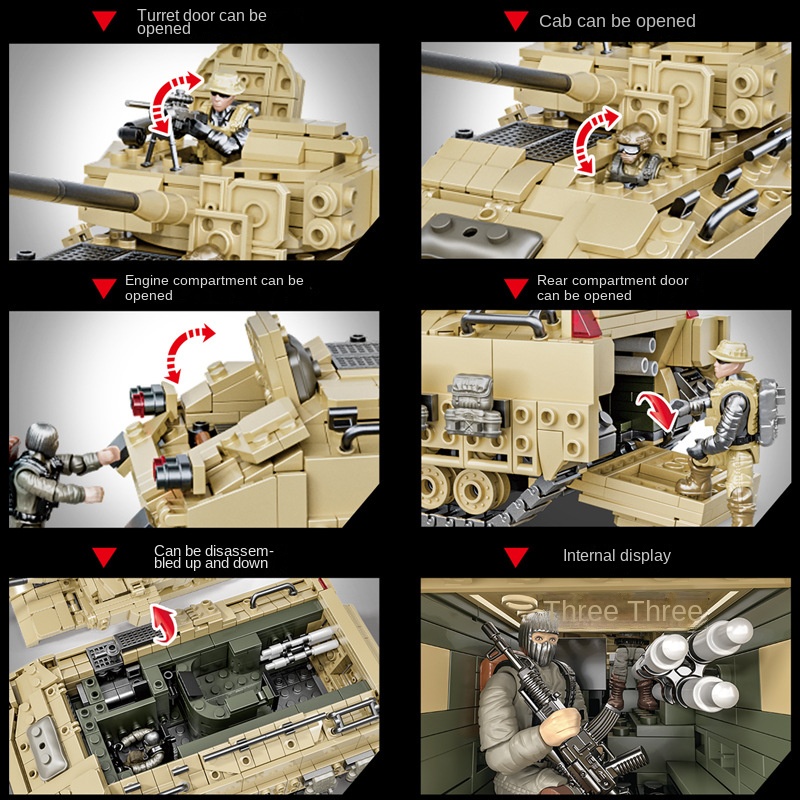 Turret door can be opened

Cab can be opened

Engine compartment can be opened

Rear compartment door can be opened

Can be disassembled up and down

Internal display

Three Three